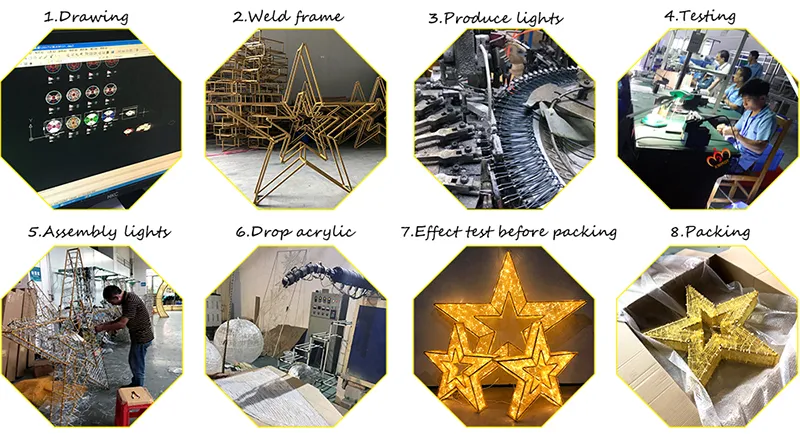 1.Drawing
2.Weld frame
3.Produce lights
4.Testing
5.Assembly lights
6.Drop acrylic
7.Effect test before packing
8.Packing