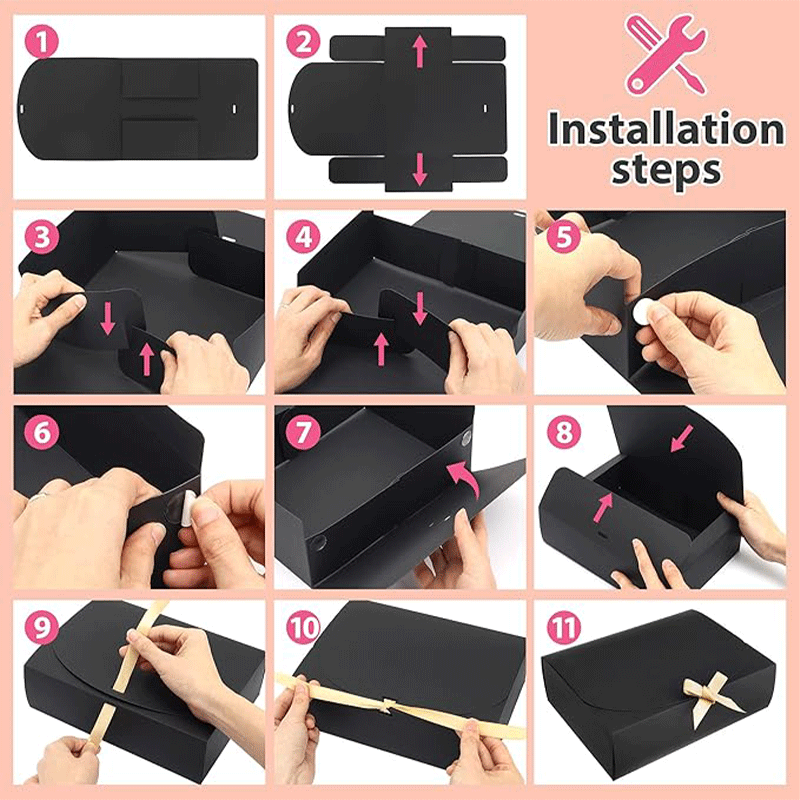 1
2
Installation steps
3
4
5
6
7
8
9
10
11