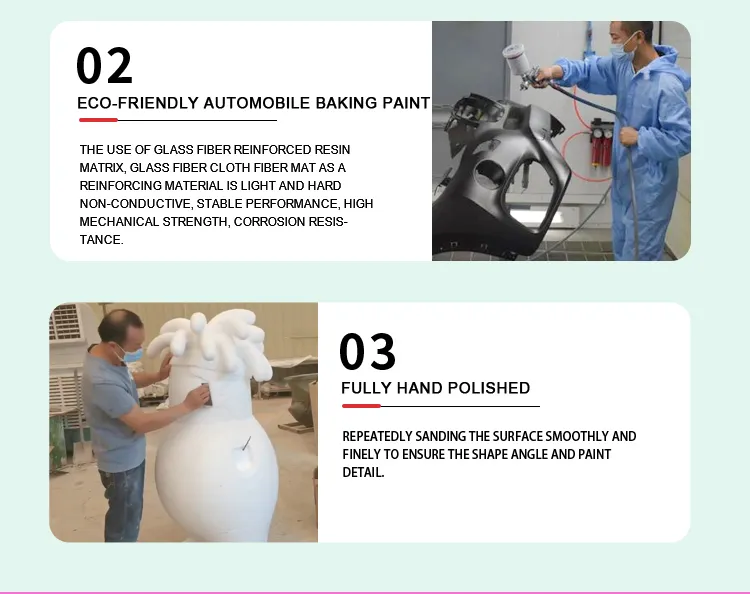 02

ECO-FRIENDLY AUTOMOBILE BAKING PAINT

THE USE OF GLASS FIBER REINFORCED RESIN MATRIX, GLASS FIBER CLOTH FIBER MAT AS A REINFORCING MATERIAL IS LIGHT AND HARD NON-CONDUCTIVE, STABLE PERFORMANCE, HIGH MECHANICAL STRENGTH, CORROSION RESISTANCE.

03

FULLY HAND POLISHED

REPEATEDLY SANDING THE SURFACE SMOOTHLY AND FINELY TO ENSURE THE SHAPE ANGLE AND PAINT DETAIL.