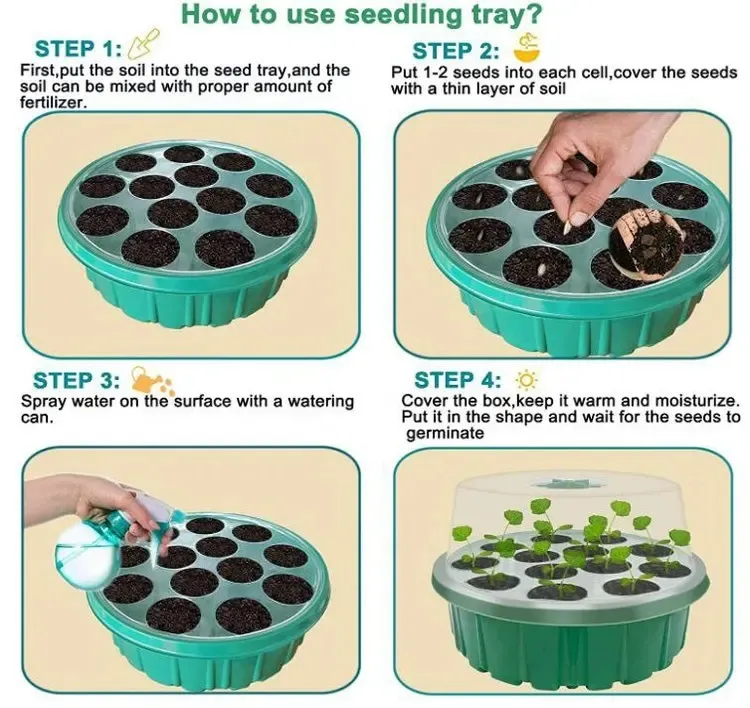 How to use seedling tray?

STEP 1:
First,put the soil into the seed tray,and the soil can be mixed with proper amount of fertilizer.

STEP 2:
Put 1-2 seeds into each cell,cover the seeds with a thin layer of soil

STEP 3:
Spray water on the surface with a watering can.

STEP 4:
Cover the box,keep it warm and moisturize. Put it in the shape and wait for the seeds to germinate