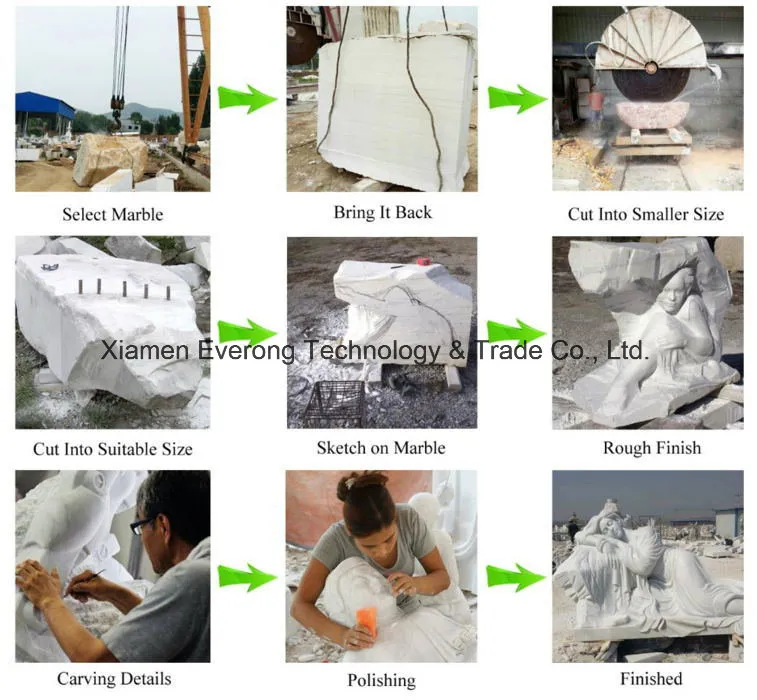 Select Marble

Bring It Back

Cut Into Smaller Size

Xiamen Everong Technology & Trade Co., Ltd.

Cut Into Suitable Size

Sketch on Marble

Rough Finish

Carving Details

Polishing

Finished