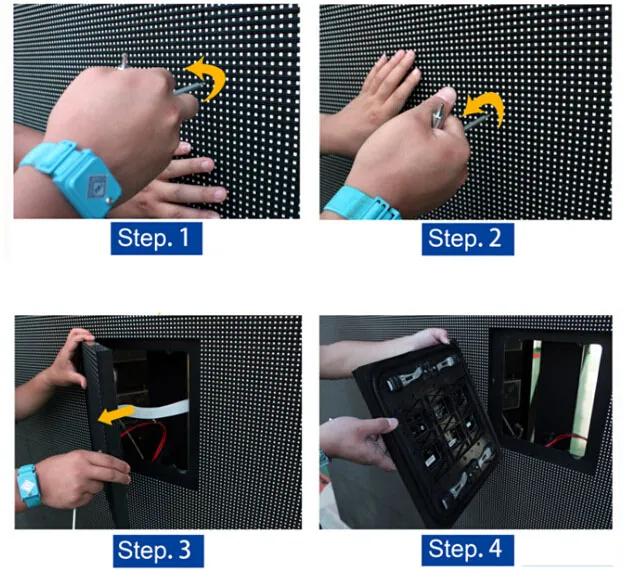 Step. 1

Step. 2

Step. 3

Step. 4