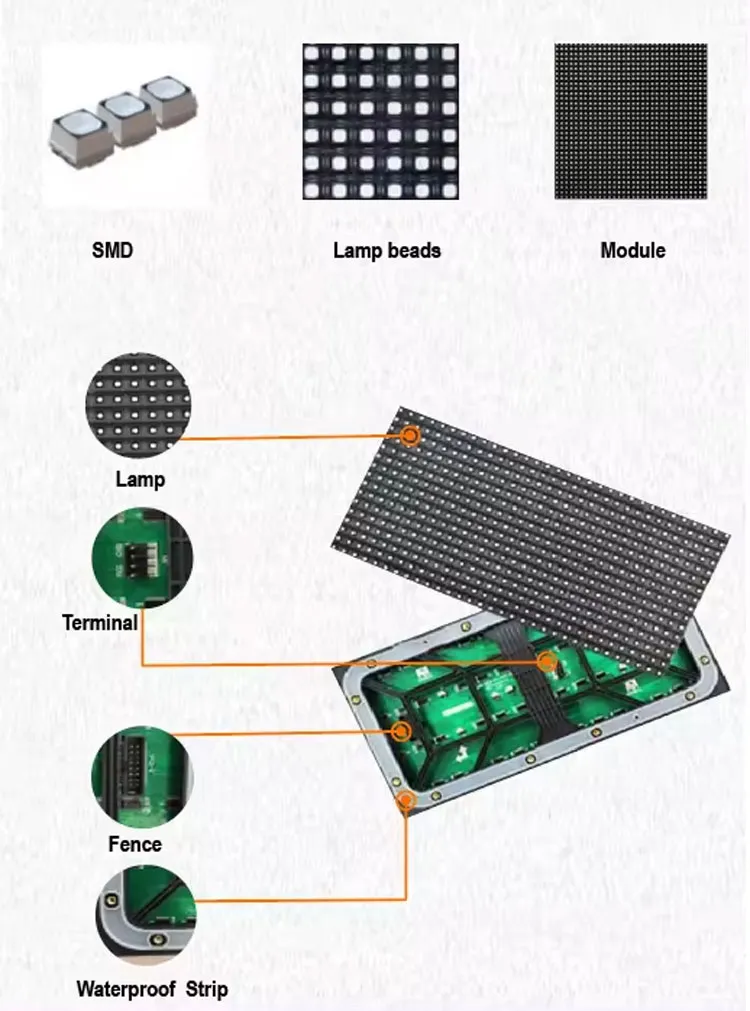 SMD

Lamp beads

Module

Lamp

Terminal

Fence

Waterproof Strip