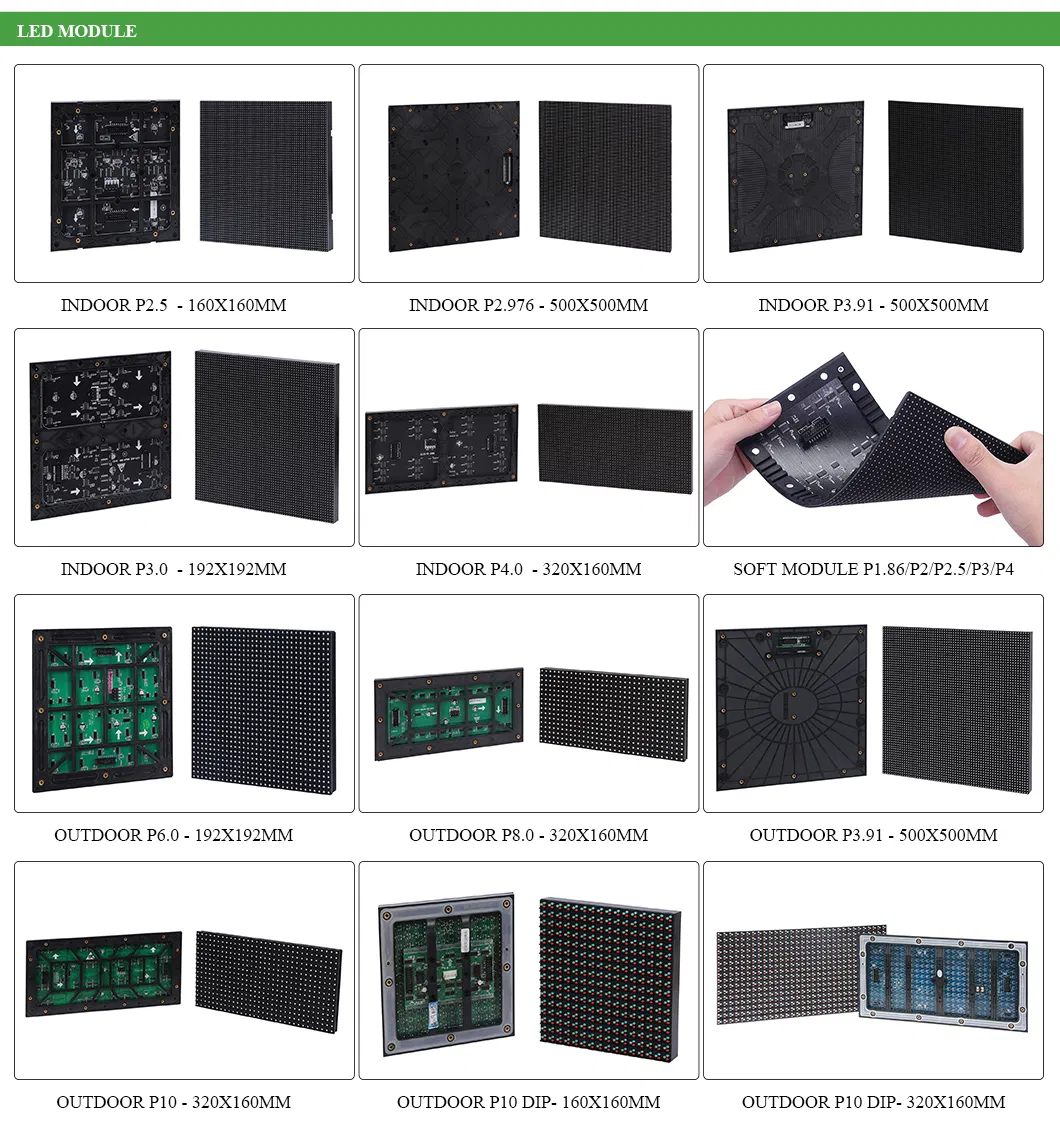 LED MODULE

INDOOR P2.5 - 160X160MM

INDOOR P2.976 - 500X500MM

INDOOR P3.91 - 500X500MM

INDOOR P3.0 - 192X192MM

INDOOR P4.0 - 320X160MM

SOFT MODULE P1.86/P2/P2.5/P3/P4

OUTDOOR P6.0 - 192X192MM

OUTDOOR P8.0 - 320X160MM

OUTDOOR P3.91 - 500X500MM

OUTDOOR P10 - 320X160MM

OUTDOOR P10 DIP- 160X160MM

OUTDOOR P10 DIP- 320X160MM