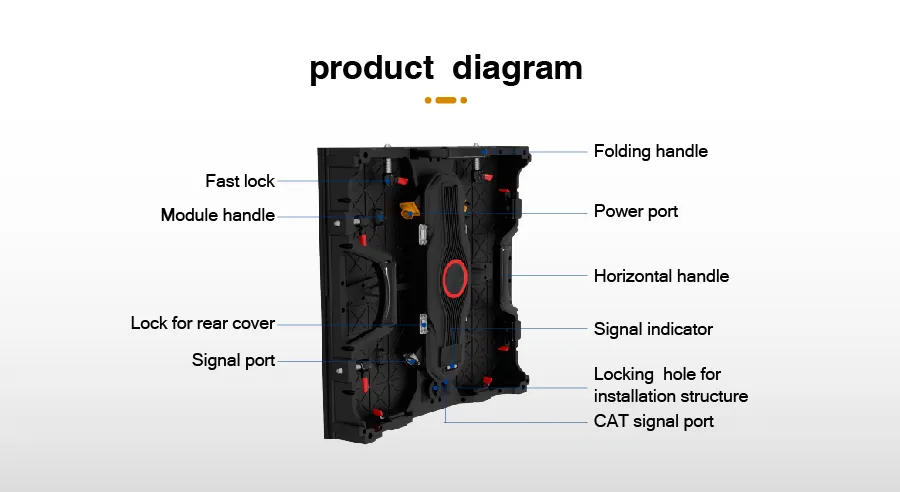 product diagram

Fast lock

Module handle

Lock for rear cover

Signal port

Folding handle

Power port

Horizontal handle

Signal indicator

Locking hole for installation structure

CAT signal port