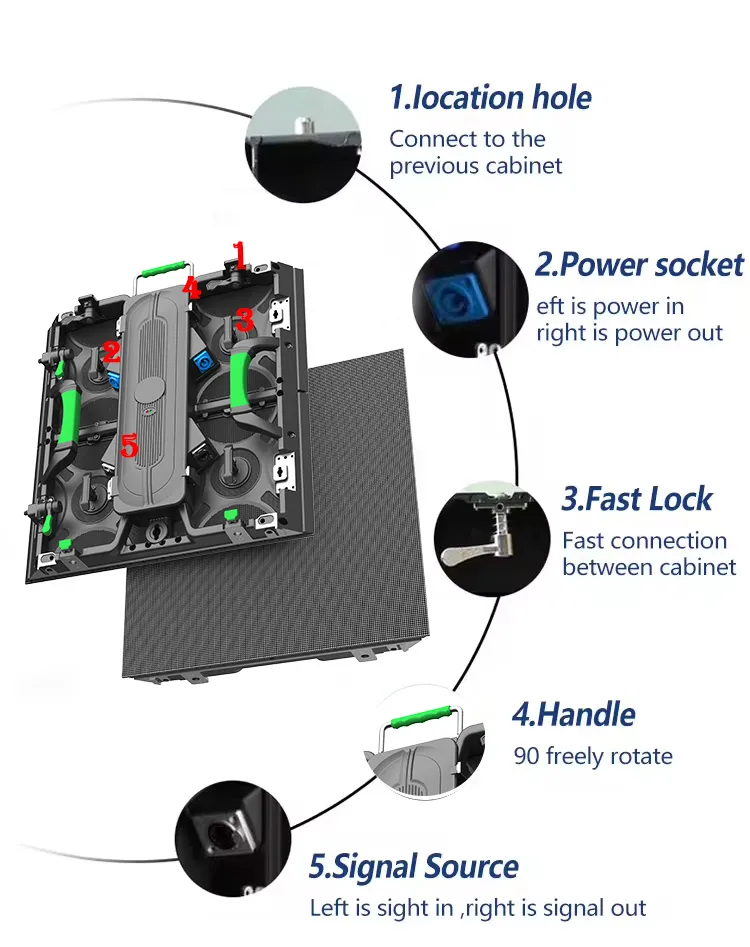 1.location hole
Connect to the previous cabinet

2.Power socket
eft is power in right is power out

3.Fast Lock
Fast connection between cabinet

4.Handle
90 freely rotate

5.Signal Source
Left is sight in ,right is signal out

1
2
3
4
5