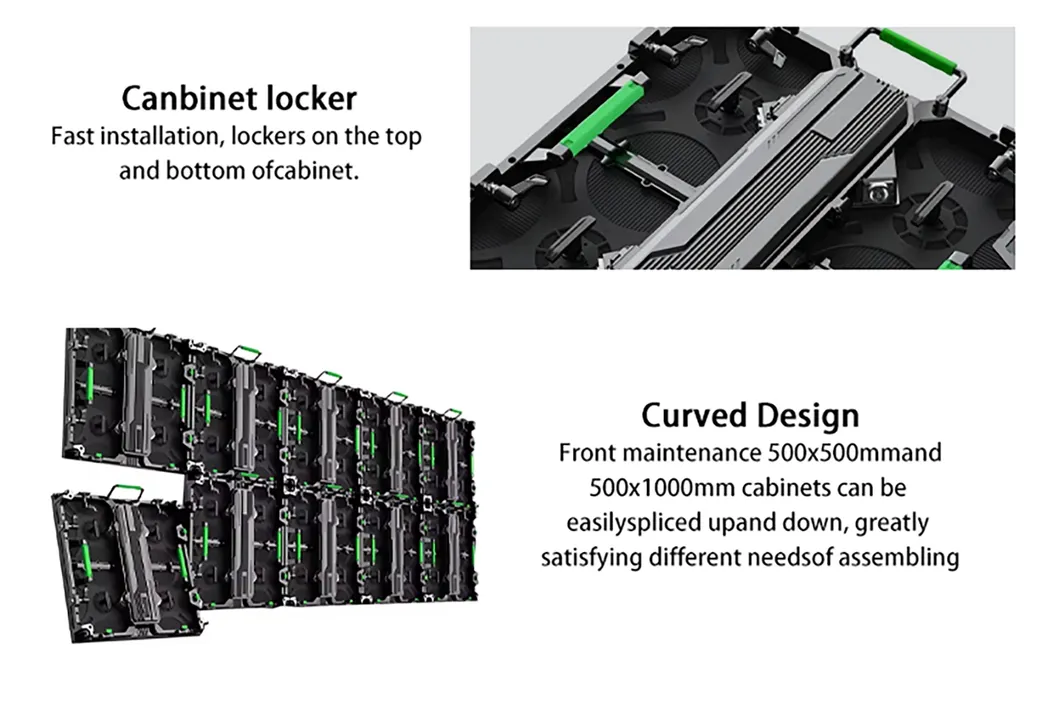 Canbinet locker
Fast installation, lockers on the top and bottom ofcabinet.

Curved Design
Front maintenance 500x500mmand 500x1000mm cabinets can be easilyspliced upand down, greatly satisfying different needsof assembling