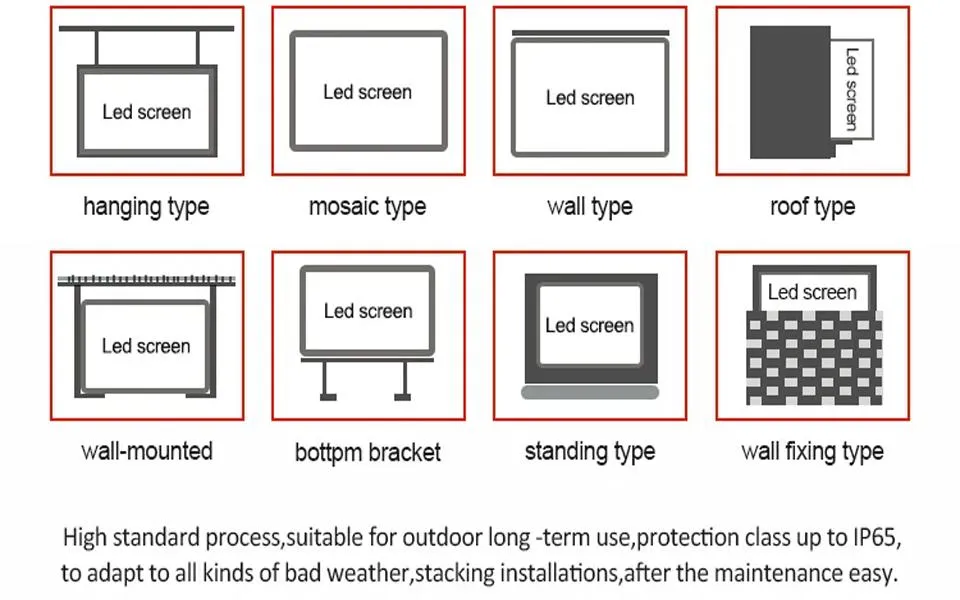 Led screen

hanging type

Led screen

mosaic type

Led screen

wall type

Led screen

roof type

Led screen

wall-mounted

Led screen

bottpm bracket

Led screen

standing type

Led screen

wall fixing type

High standard process,suitable for outdoor long -term use,protection class up to IP65, to adapt to all kinds of bad weather,stacking installations,after the maintenance easy.