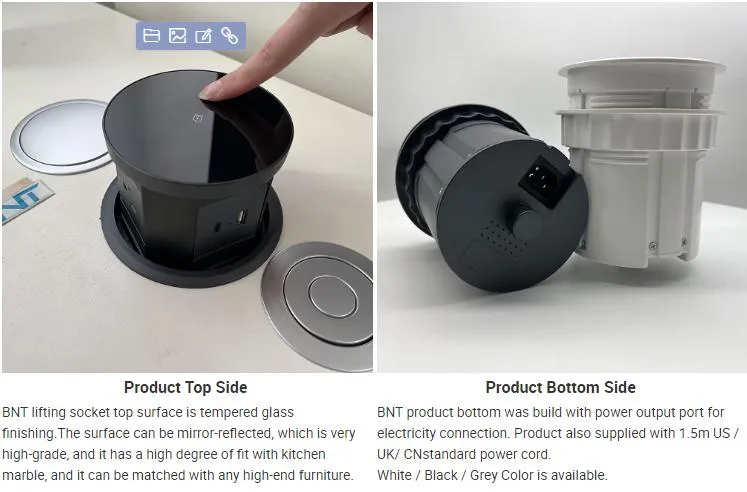 Product Top Side

BNT lifting socket top surface is tempered glass finishing.The surface can be mirror-reflected, which is very high-grade, and it has a high degree of fit with kitchen marble, and it can be matched with any high-end furniture.

Product Bottom Side

BNT product bottom was build with power output port for electricity connection. Product also supplied with 1.5m US / UK/ CNstandard power cord.
White / Black / Grey Color is available.