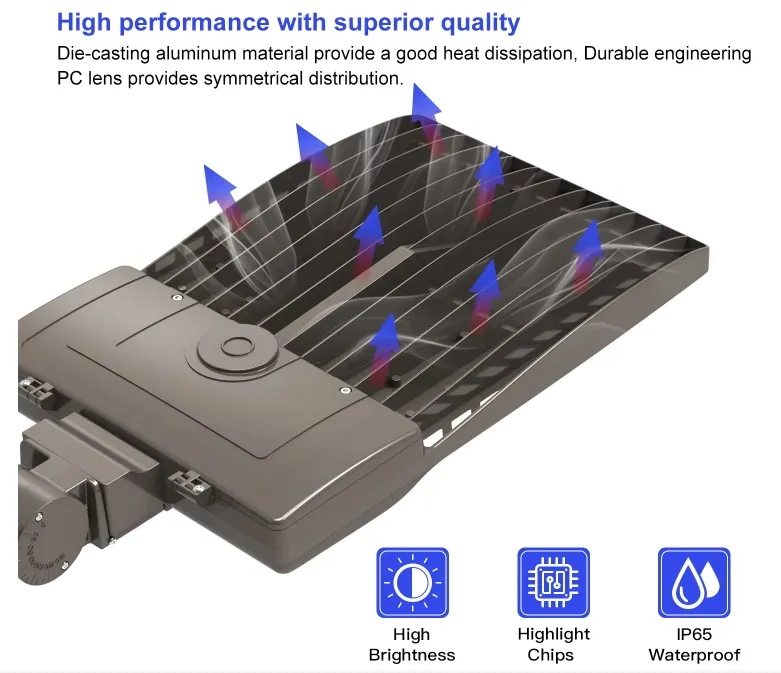 High performance with superior quality

Die-casting aluminum material provide a good heat dissipation, Durable engineering PC lens provides symmetrical distribution.

High
Brightness

Highlight
Chips

IP65
Waterproof