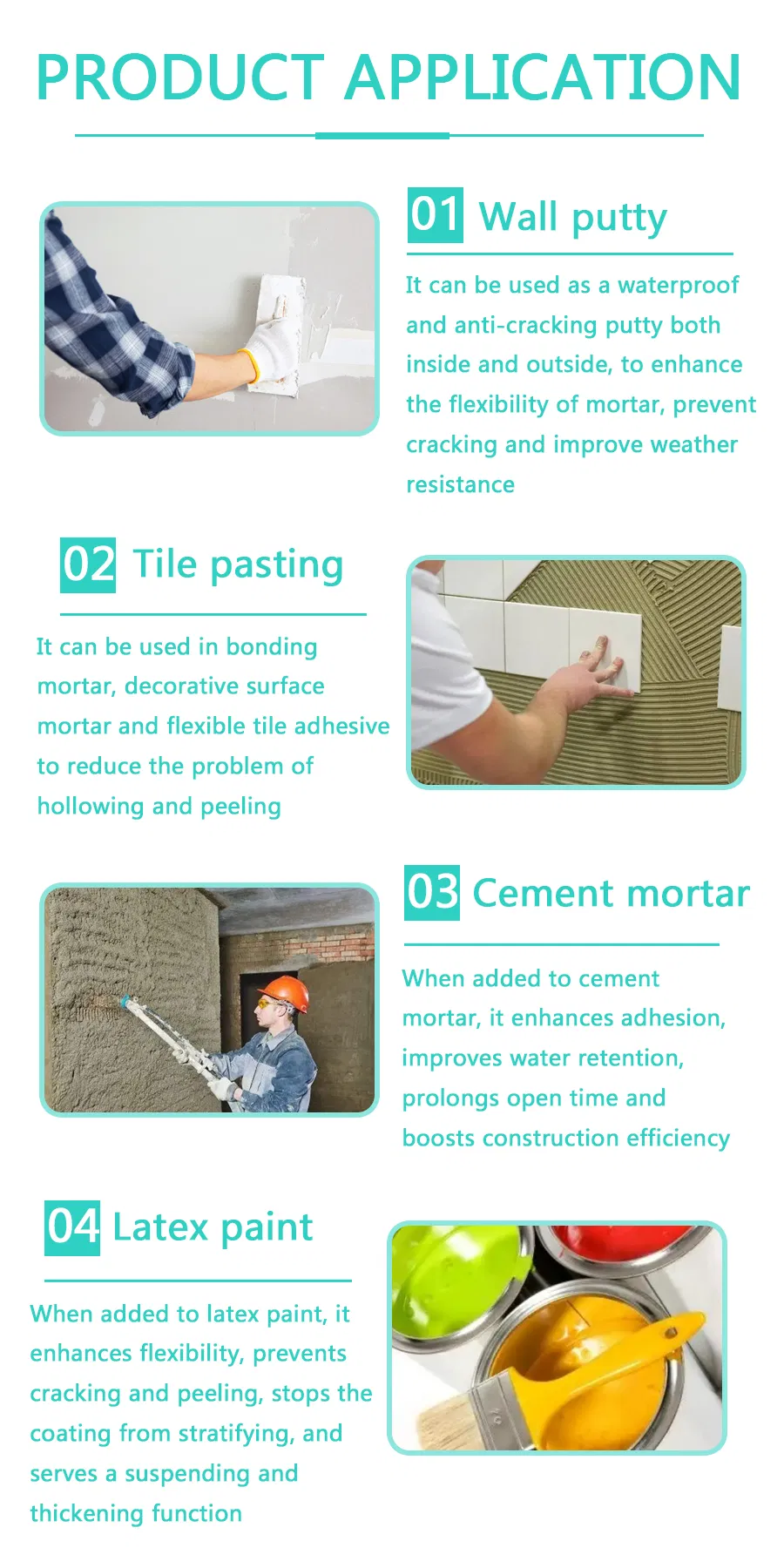 PRODUCT APPLICATION

01 Wall putty

It can be used as a waterproof and anti-cracking putty both inside and outside, to enhance the flexibility of mortar, prevent cracking and improve weather resistance

02 Tile pasting

It can be used in bonding mortar, decorative surface mortar and flexible tile adhesive to reduce the problem of hollowing and peeling

03 Cement mortar

When added to cement mortar, it enhances adhesion, improves water retention, prolongs open time and boosts construction efficiency

04 Latex paint

When added to latex paint, it enhances flexibility, prevents cracking and peeling, stops the coating from stratifying, and serves a suspending and thickening function