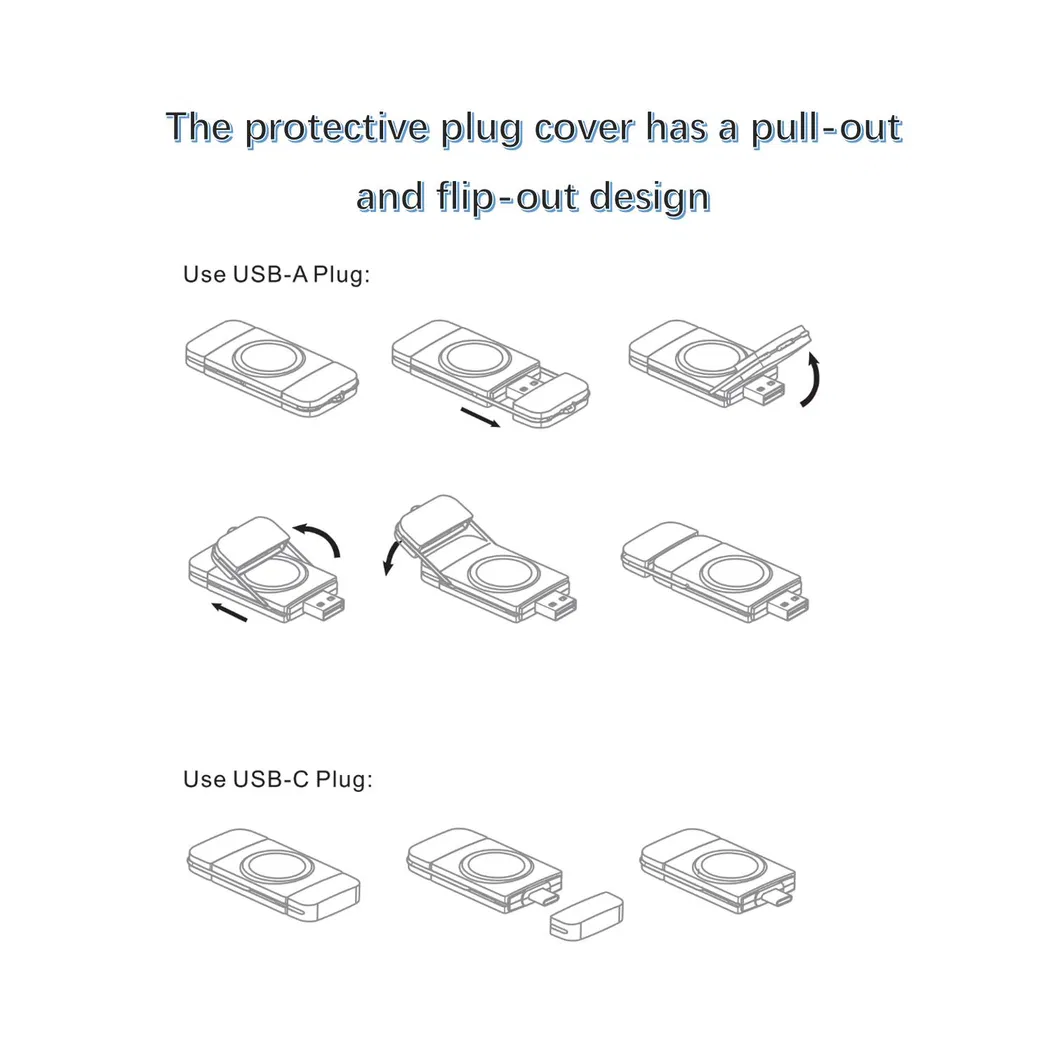 The protective plug cover has a pull-out and flip-out design

Use USB-A Plug:

Use USB-C Plug: