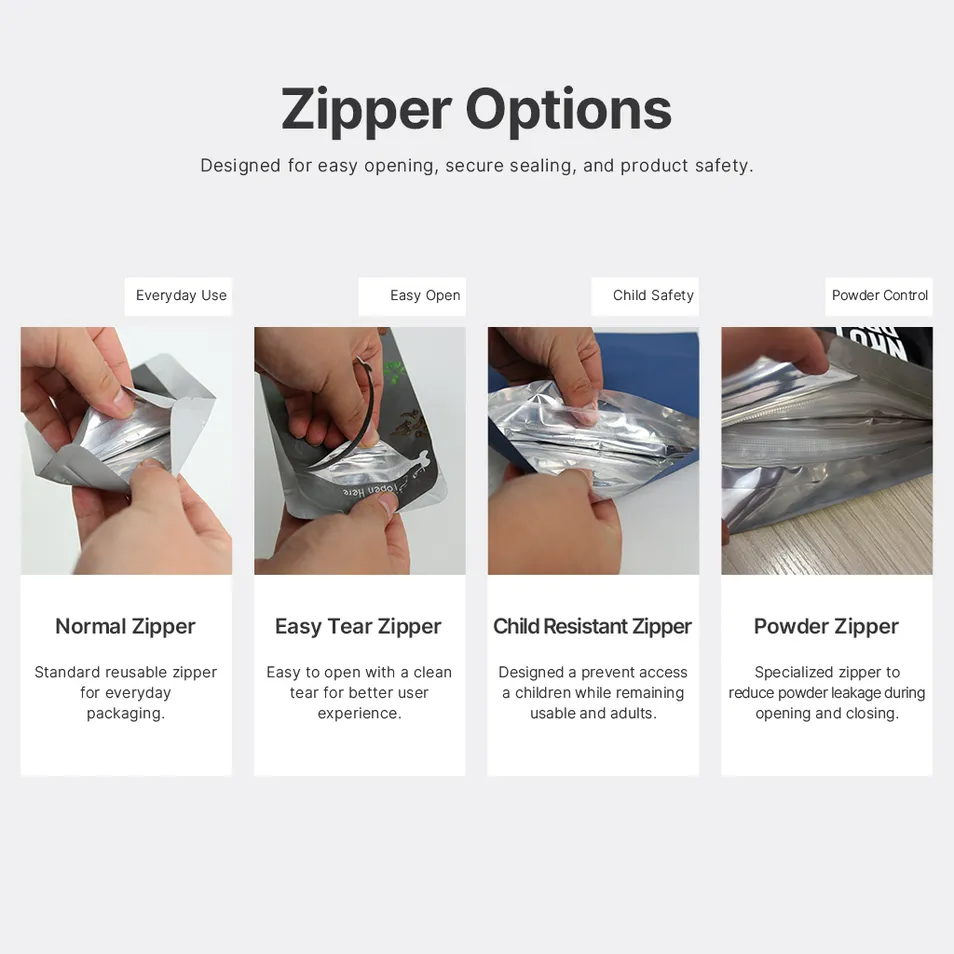 Zipper Options

Designed for easy opening, secure sealing, and product safety.

Everyday Use

Normal Zipper

Standard reusable zipper for everyday packaging.

Easy Open

open Here

Easy Tear Zipper

Easy to open with a clean tear for better user experience.

Child Safety

Child Resistant Zipper

Designed a prevent access a children while remaining usable and adults.

Powder Control

Powder Zipper

Specialized zipper to reduce powder leakage during opening and closing.