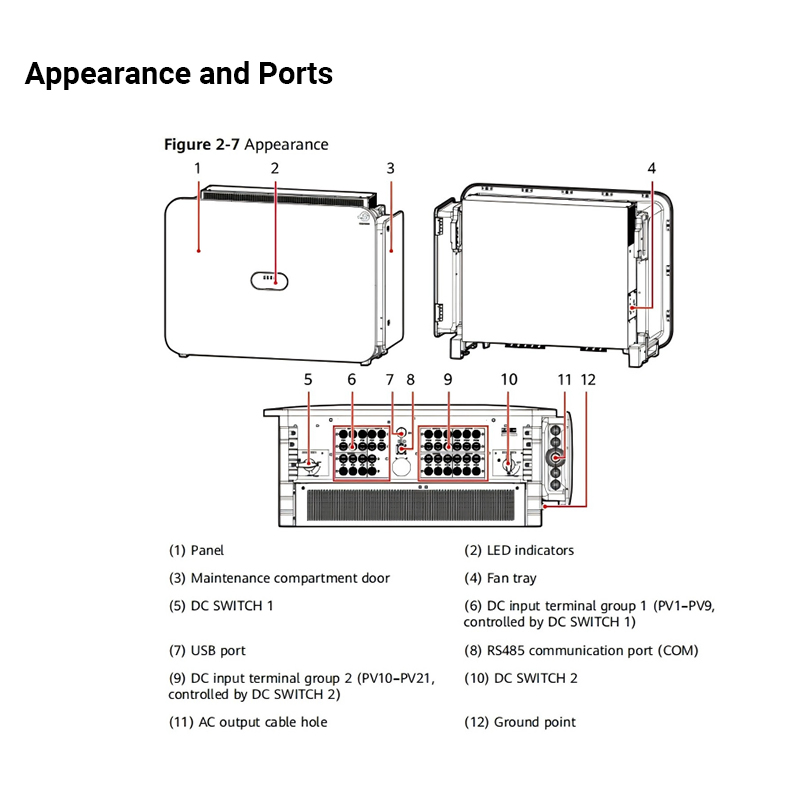 Appearance and Ports

Figure 2-7 Appearance

1 2 3 4

5 6 7 8 9 10 11 12

(1) Panel

(2) LED indicators

(3) Maintenance compartment door

(4) Fan tray

(5) DC SWITCH 1

(6) DC input terminal group 1 (PV1–PV9, controlled by DC SWITCH 1)

(7) USB port

(8) RS485 communication port (COM)

(9) DC input terminal group 2 (PV10–PV21, controlled by DC SWITCH 2)

(10) DC SWITCH 2

(11) AC output cable hole

(12) Ground point