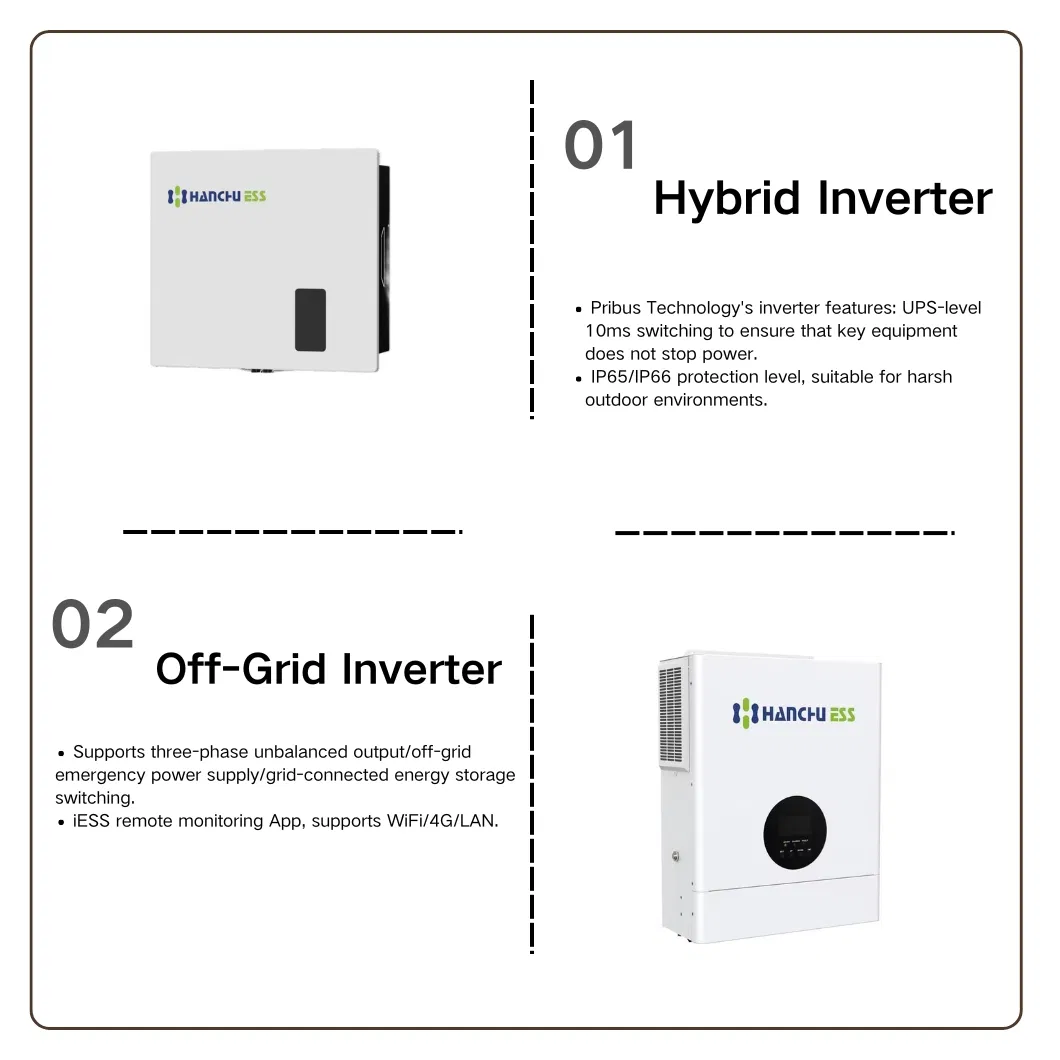 HANCHU ESS

01
Hybrid Inverter

• Pribus Technology's inverter features: UPS-level 10ms switching to ensure that key equipment does not stop power.
• IP65/IP66 protection level, suitable for harsh outdoor environments.

02
Off-Grid Inverter

• Supports three-phase unbalanced output/off-grid emergency power supply/grid-connected energy storage switching.
• iESS remote monitoring App, supports WiFi/4G/LAN.

HANCHU ESS