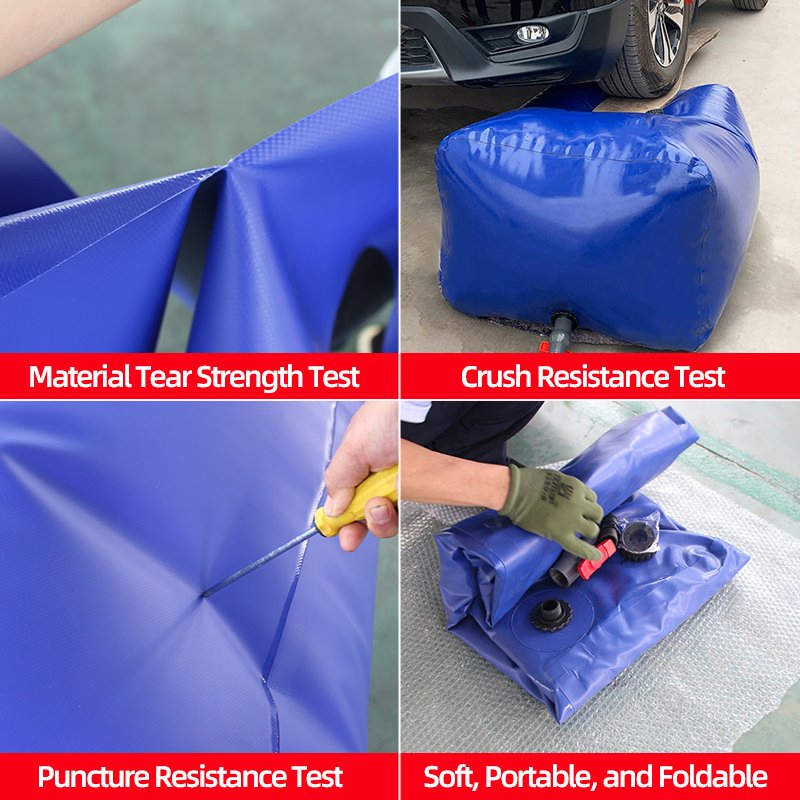 Material Tear Strength Test

Crush Resistance Test

Puncture Resistance Test

Soft, Portable, and Foldable