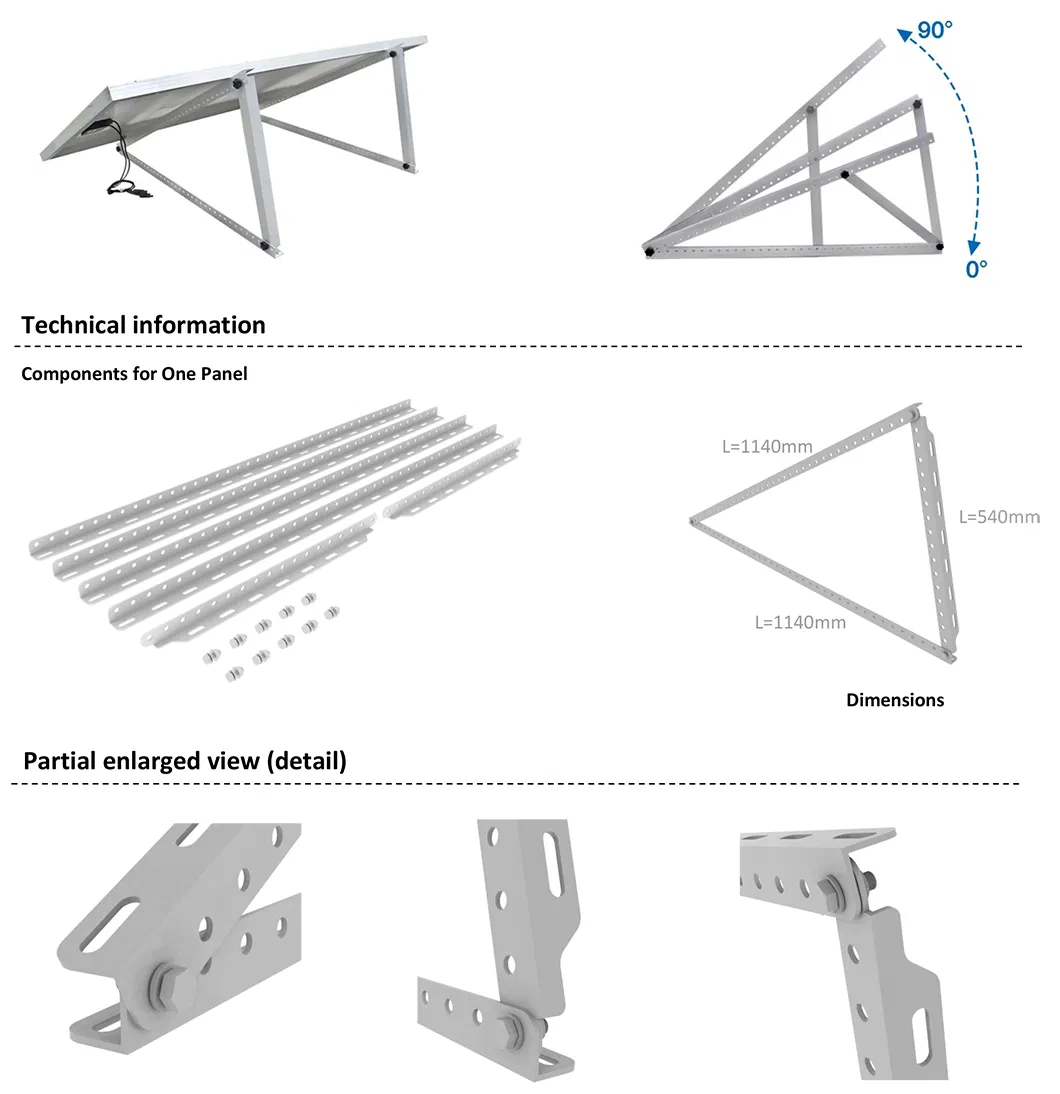 90°

0°

Technical information

Components for One Panel

L=1140mm

L=540mm

L=1140mm

Dimensions

Partial enlarged view (detail)