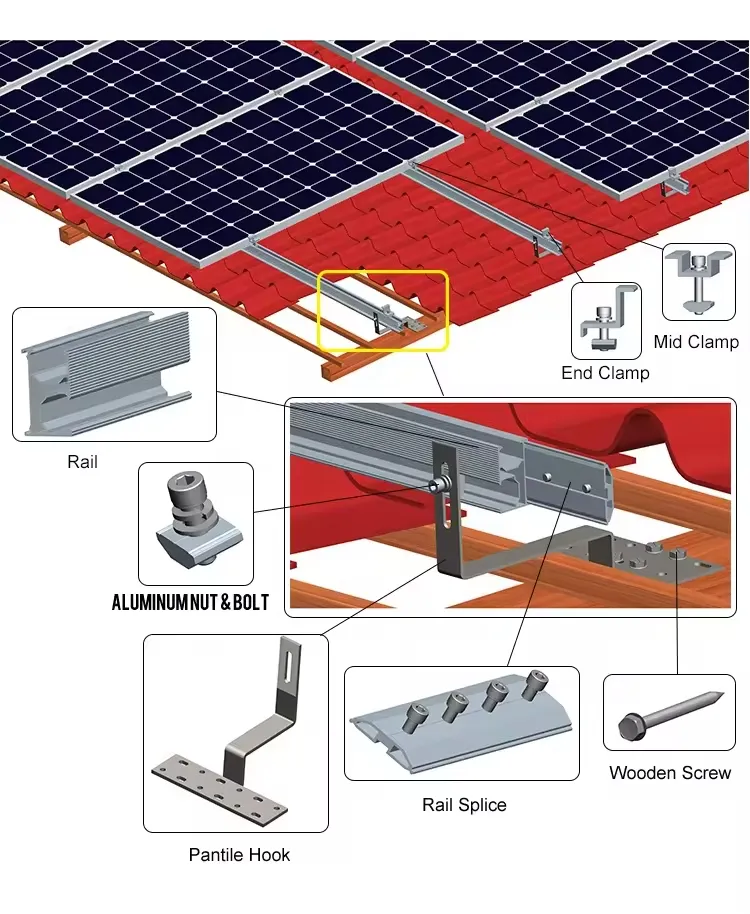 Mid Clamp

End Clamp

Rail

ALUMINUM NUT & BOLT

Pantile Hook

Rail Splice

Wooden Screw