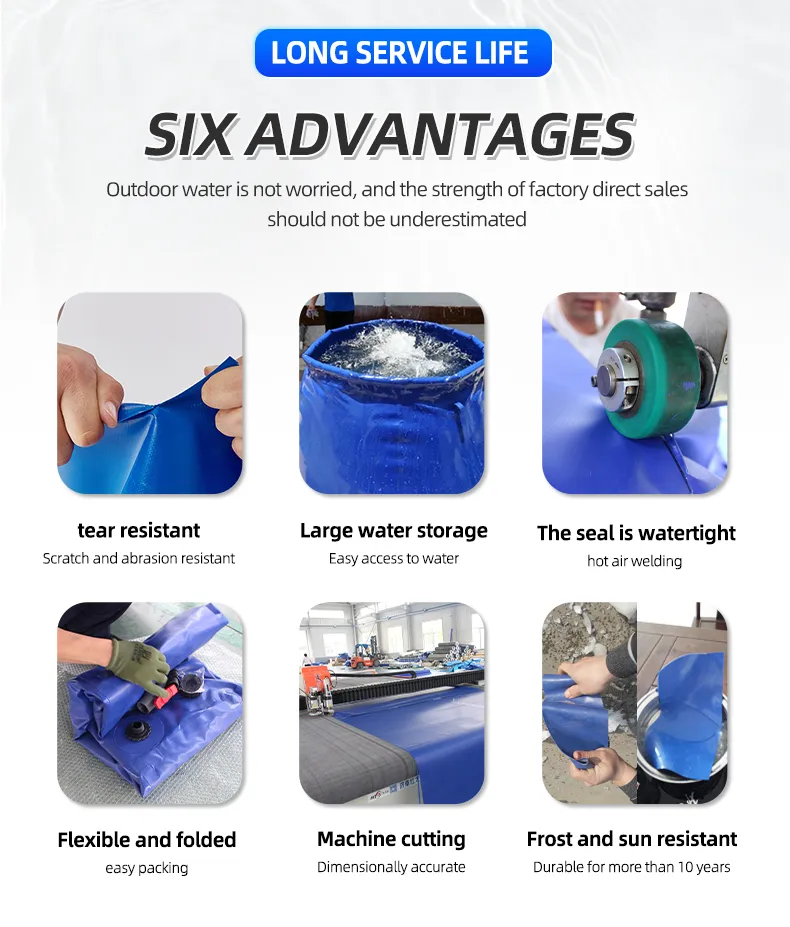 LONG SERVICE LIFE

SIX ADVANTAGES

Outdoor water is not worried, and the strength of factory direct sales should not be underestimated

tear resistant
Scratch and abrasion resistant

Large water storage
Easy access to water

The seal is watertight
hot air welding

Flexible and folded
easy packing

Machine cutting
Dimensionally accurate

Frost and sun resistant
Durable for more than 10 years