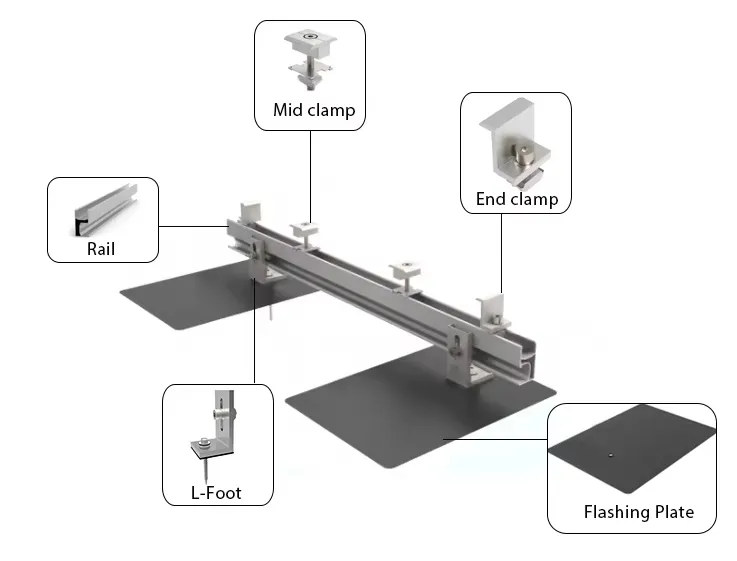 Mid clamp

End clamp

Rail

L-Foot

Flashing Plate