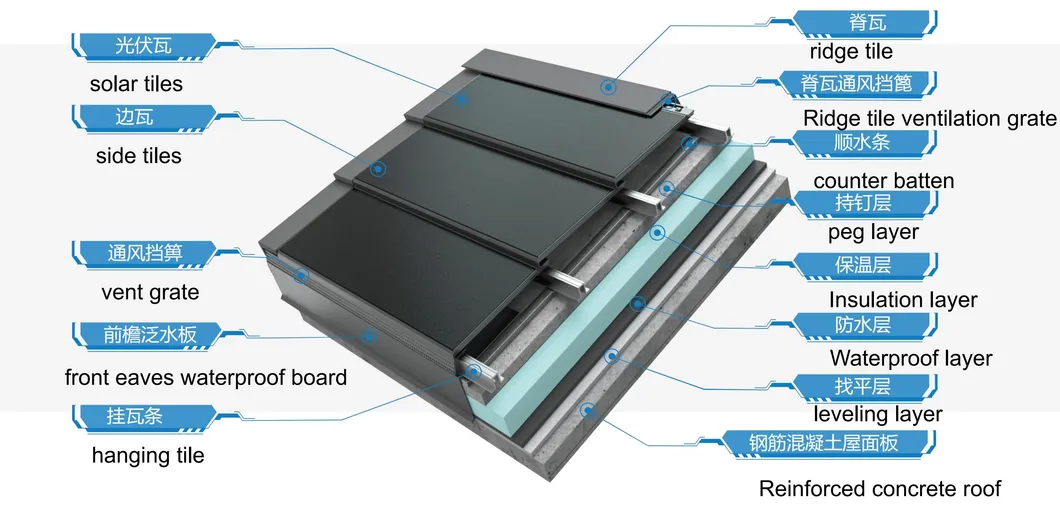 光伏瓦
solar tiles
边瓦
side tiles
通风挡箅
vent grate
前檐泛水板
front eaves waterproof board
挂瓦条
hanging tile
脊瓦
ridge tile
脊瓦通风挡篦
Ridge tile ventilation grate
顺水条
counter batten
持钉层
peg layer
保温层
Insulation layer
防水层
Waterproof layer
找平层
leveling layer
钢筋混凝土屋面板
Reinforced concrete roof