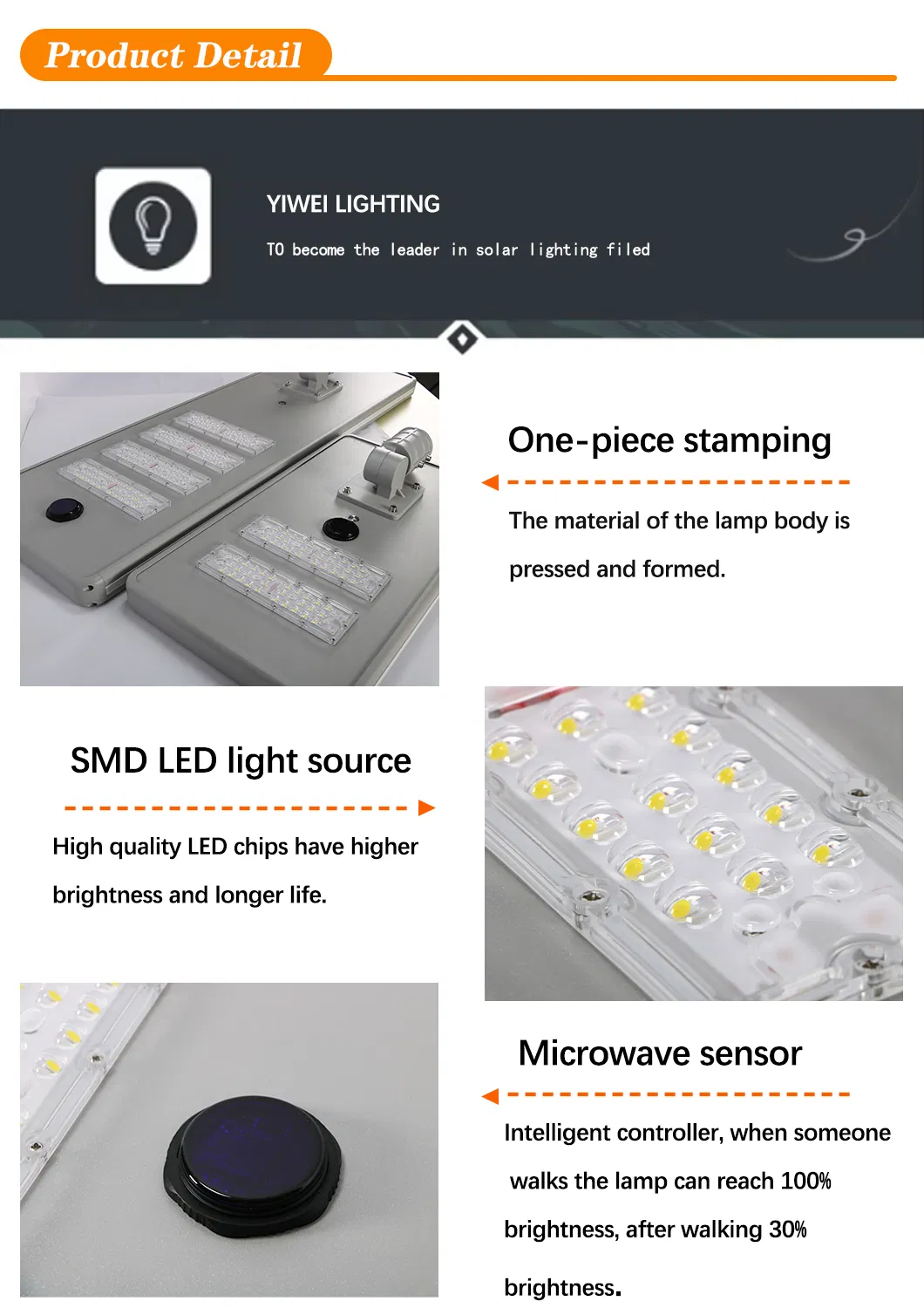 Product Detail

YIWEI LIGHTING

TO become the leader in solar lighting filed

One-piece stamping

The material of the lamp body is pressed and formed.

SMD LED light source

High quality LED chips have higher brightness and longer life.

Microwave sensor

Intelligent controller, when someone walks the lamp can reach 100% brightness, after walking 30% brightness.