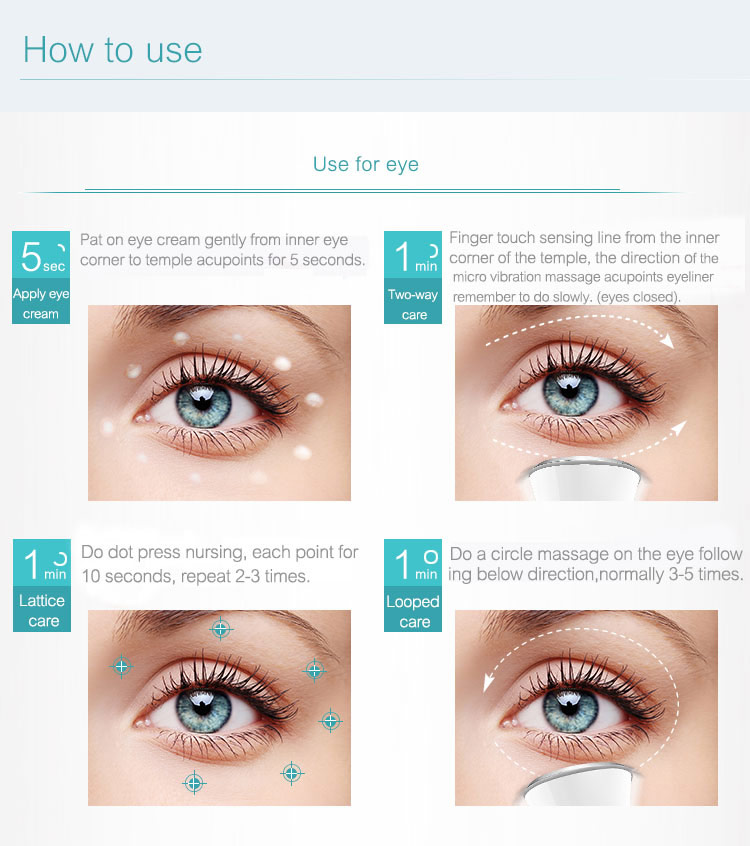 How to use

Use for eye

5 sec
Apply eye cream

Pat on eye cream gently from inner eye corner to temple acupoints for 5 seconds.

1 min
Two-way care

Finger touch sensing line from the inner corner of the temple, the direction of the micro vibration massage acupoints eyeliner remember to do slowly. (eyes closed).

1 min
Lattice care

Do dot press nursing, each point for 10 seconds, repeat 2-3 times.

1 min
Looped care

Do a circle massage on the eye following below direction,normally 3-5 times.