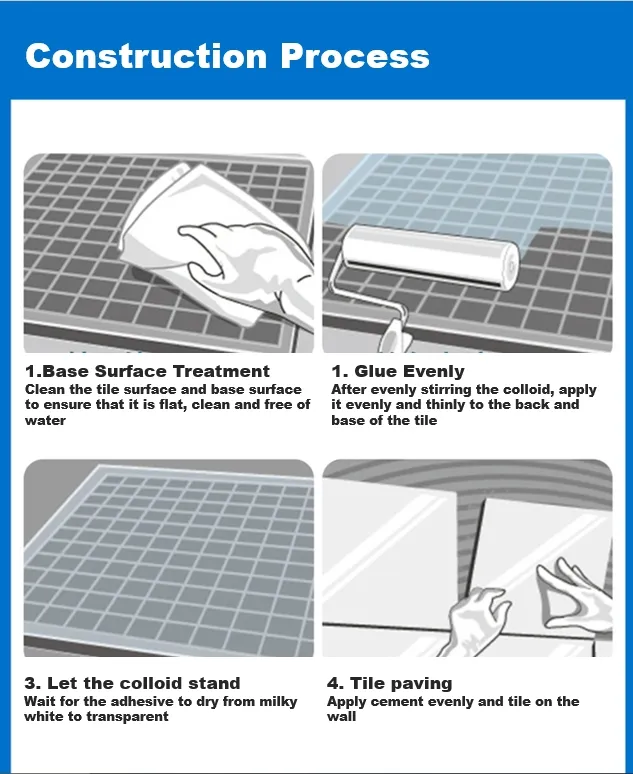 Construction Process

1.Base Surface Treatment
Clean the tile surface and base surface to ensure that it is flat, clean and free of water

1. Glue Evenly
After evenly stirring the colloid, apply it evenly and thinly to the back and base of the tile

3. Let the colloid stand
Wait for the adhesive to dry from milky white to transparent

4. Tile paving
Apply cement evenly and tile on the wall