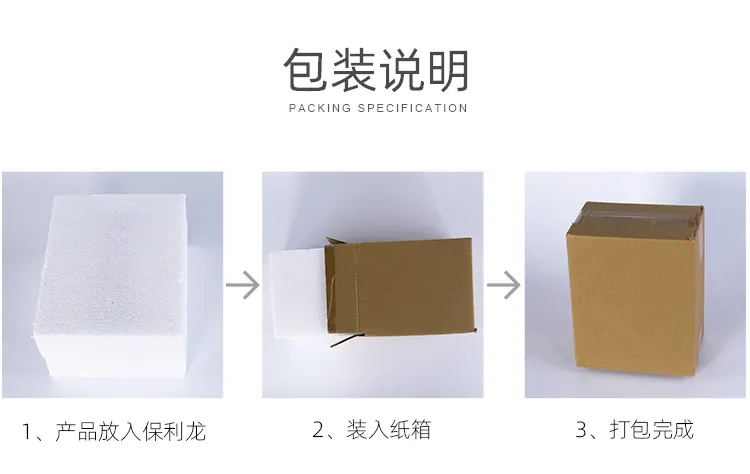 包装说明
PACKING SPECIFICATION

1、产品放入保利龙

2、装入纸箱

3、打包完成