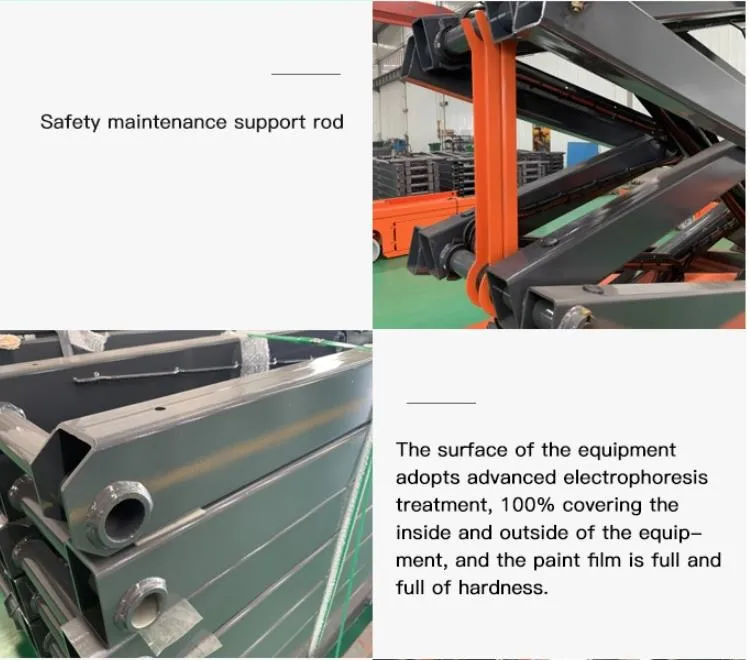 Safety maintenance support rod

The surface of the equipment adopts advanced electrophoresis treatment, 100% covering the inside and outside of the equipment, and the paint film is full and full of hardness.