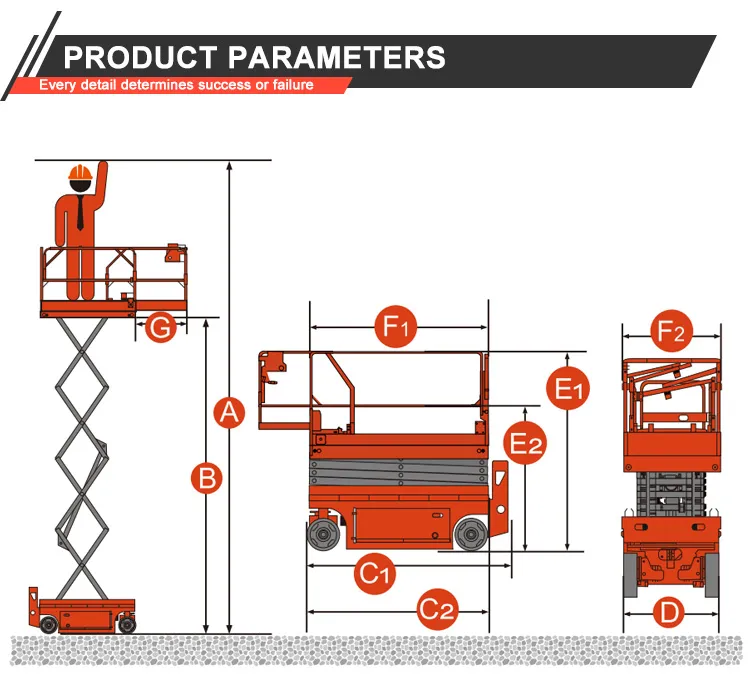 PRODUCT PARAMETERS
Every detail determines success or failure

G
A
B
F1
E1
E2
C1
C2
F2
D