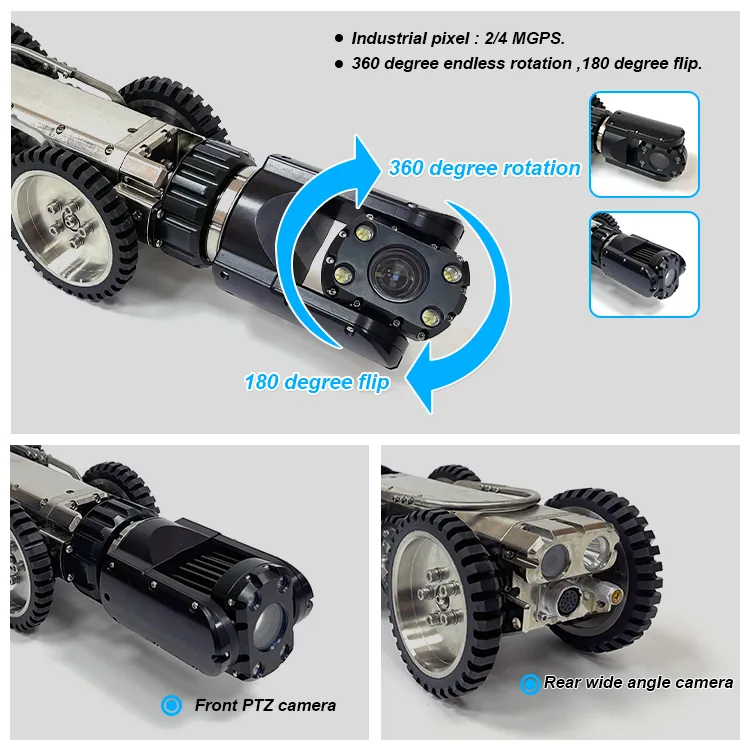 ● Industrial pixel : 2/4 MGPS.
● 360 degree endless rotation ,180 degree flip.

360 degree rotation

180 degree flip

Front PTZ camera

Rear wide angle camera