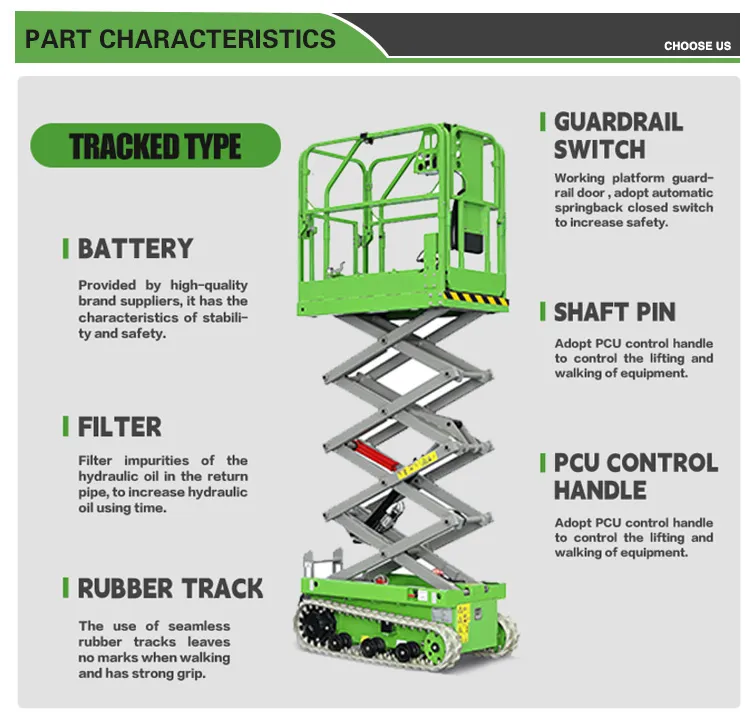 PART CHARACTERISTICS

CHOOSE US

TRACKED TYPE

BATTERY

Provided by high-quality brand suppliers, it has the characteristics of stability and safety.

FILTER

Filter impurities of the hydraulic oil in the return pipe, to increase hydraulic oil using time.

RUBBER TRACK

The use of seamless rubber tracks leaves no marks when walking and has strong grip.

GUARDRAIL SWITCH

Working platform guardrail door , adopt automatic springback closed switch to increase safety.

SHAFT PIN

Adopt PCU control handle to control the lifting and walking of equipment.

PCU CONTROL HANDLE

Adopt PCU control handle to control the lifting and walking of equipment.