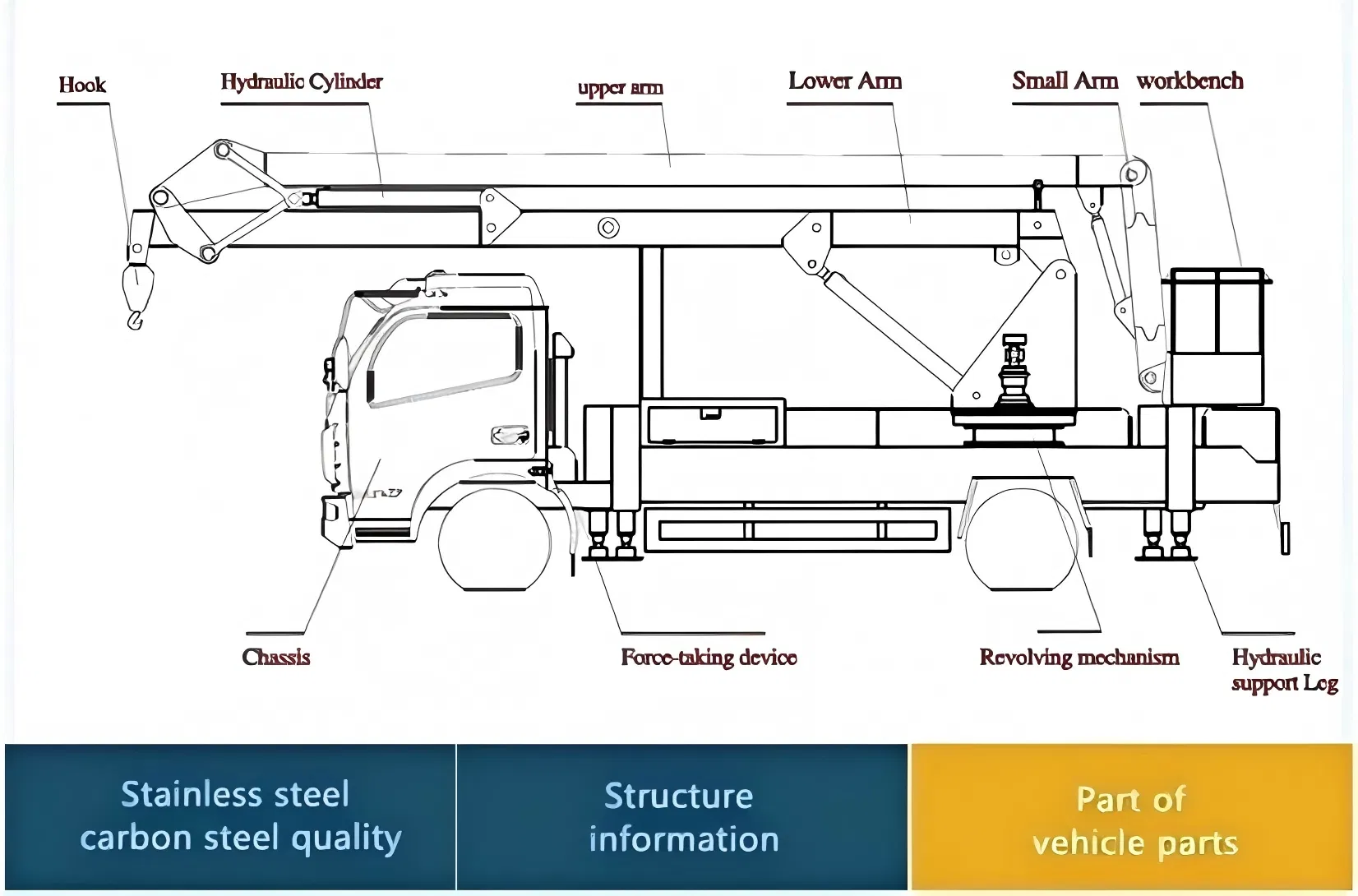 Hook
Hydraulic Cylinder
upper arm
Lower Arm
Small Arm
workbench

Chassis
Force-taking device
Revolving mechanism
Hydraulic support Leg

Stainless steel carbon steel quality

Structure information

Part of vehicle parts