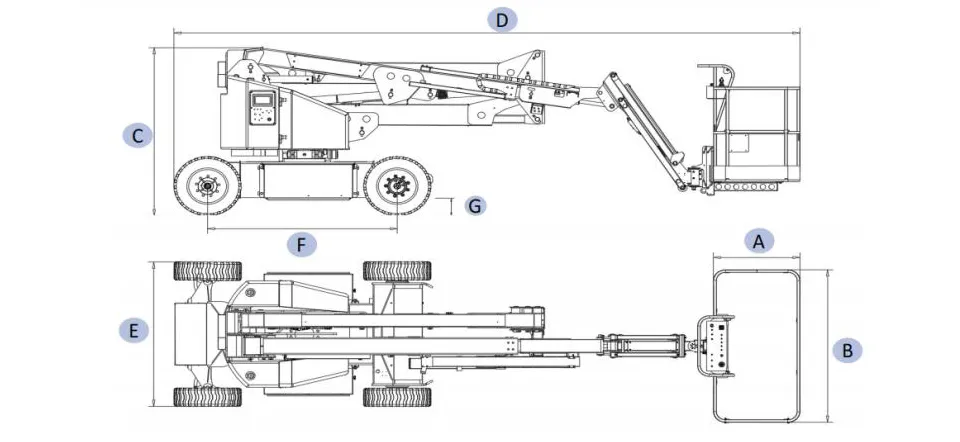 D
C
G
F
A
E
B