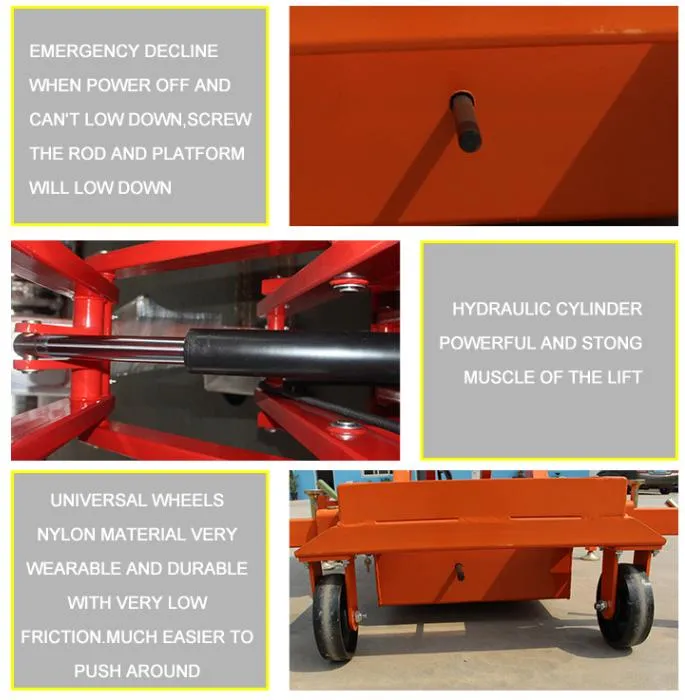 EMERGENCY DECLINE WHEN POWER OFF AND CAN'T LOW DOWN,SCREW THE ROD AND PLATFORM WILL LOW DOWN

HYDRAULIC CYLINDER POWERFUL AND STONG MUSCLE OF THE LIFT

UNIVERSAL WHEELS NYLON MATERIAL VERY WEARABLE AND DURABLE WITH VERY LOW FRICTION.MUCH EASIER TO PUSH AROUND