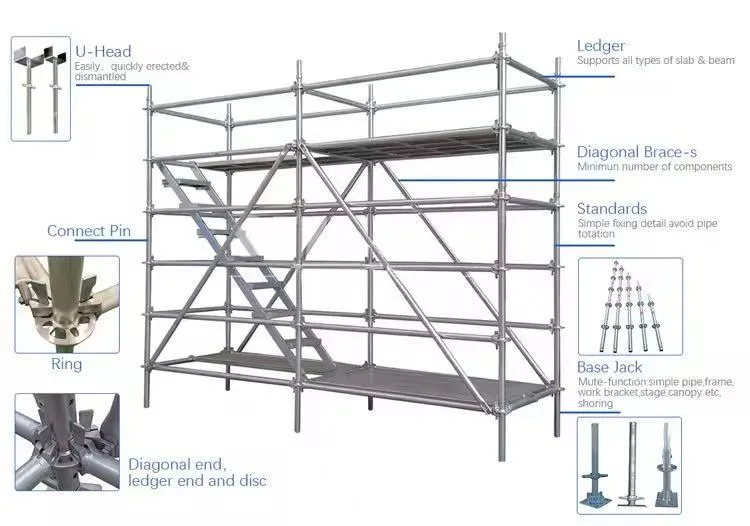 U-Head
Easily, quickly erected& dismantled

Connect Pin

Ring

Diagonal end, ledger end and disc

Ledger
Supports all types of slab & beam

Diagonal Brace-s
Minimun number of components

Standards
Simple fixing detail,avoid pipe totation

Base Jack
Mute-function:simple pipe,frame, work bracket,stage,canopy etc, shoring