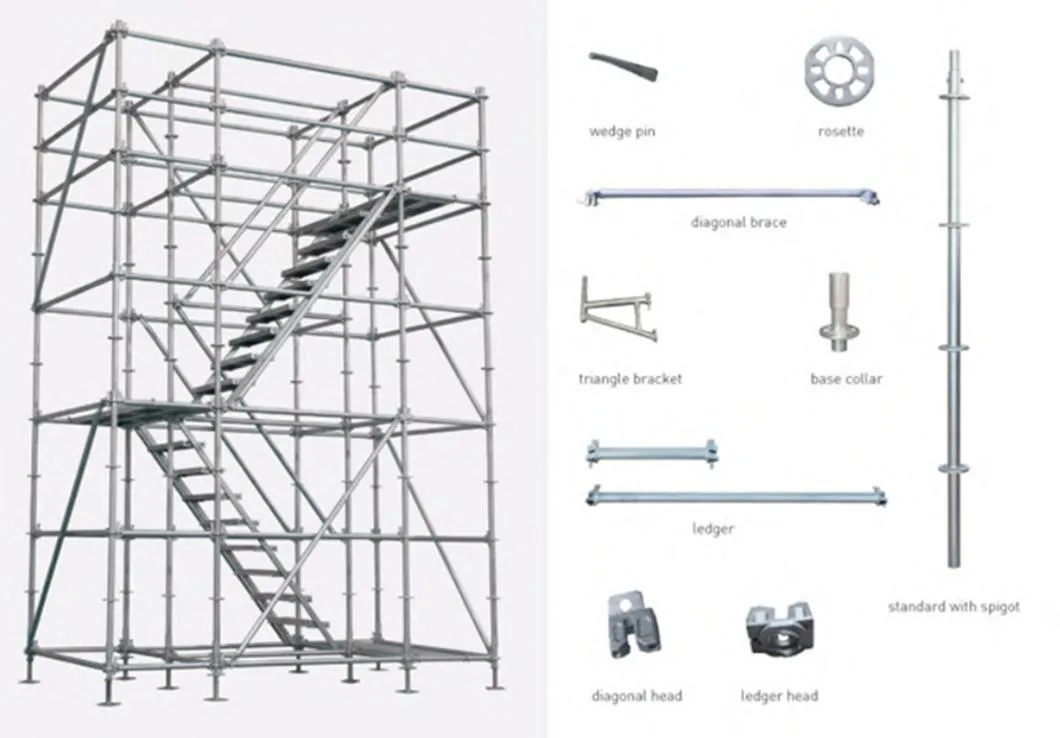 wedge pin

rosette

diagonal brace

triangle bracket

base collar

ledger

standard with spigot

diagonal head

ledger head