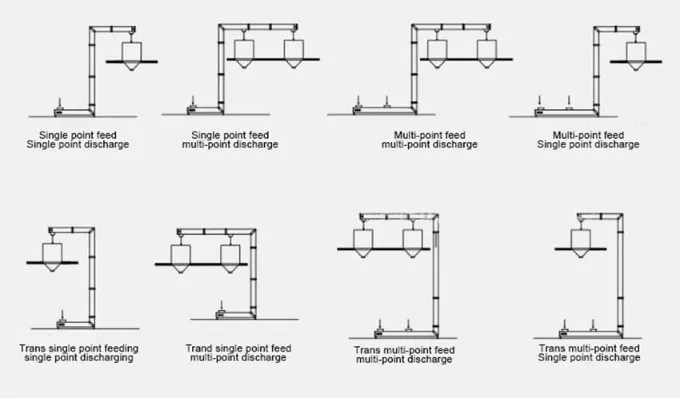 Single point feed
Single point discharge

Single point feed
multi-point discharge

Multi-point feed
multi-point discharge

Multi-point feed
Single point discharge

Trans single point feeding
single point discharging

Trand single point feed
multi-point discharge

Trans multi-point feed
multi-point discharge

Trans multi-point feed
Single point discharge