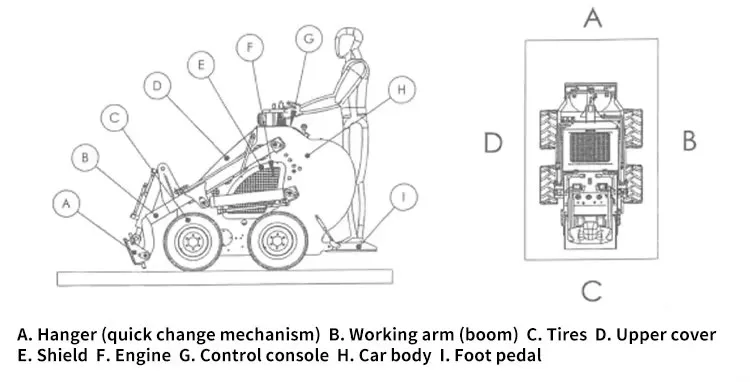 A
B
C
D
E
F
G
H
I

A
D
B
C

A. Hanger (quick change mechanism) B. Working arm (boom) C. Tires D. Upper cover E. Shield F. Engine G. Control console H. Car body I. Foot pedal