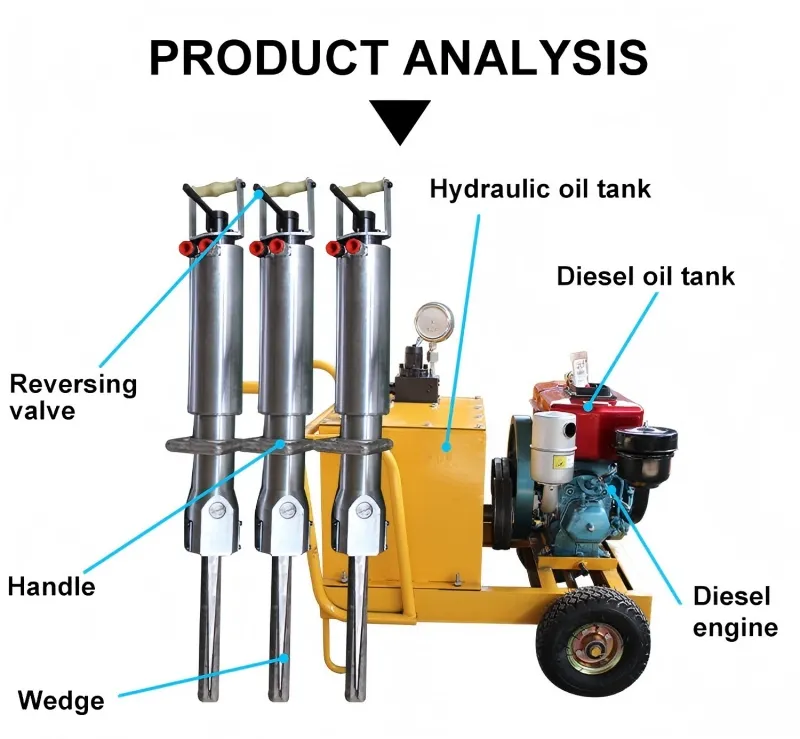 PRODUCT ANALYSIS

Hydraulic oil tank

Diesel oil tank

Reversing valve

Handle

Diesel engine

Wedge