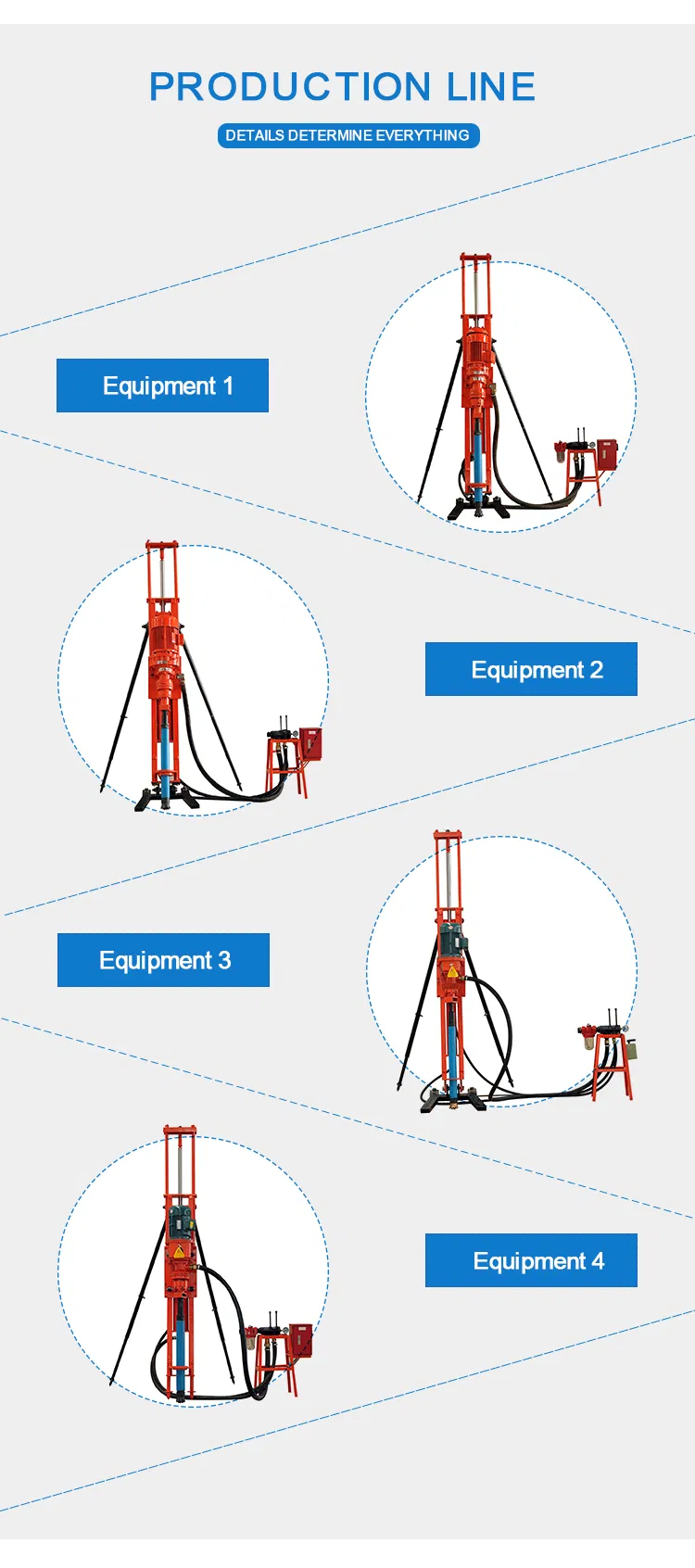 PRODUCTION LINE

DETAILS DETERMINE EVERYTHING

Equipment 1

Equipment 2

Equipment 3

Equipment 4