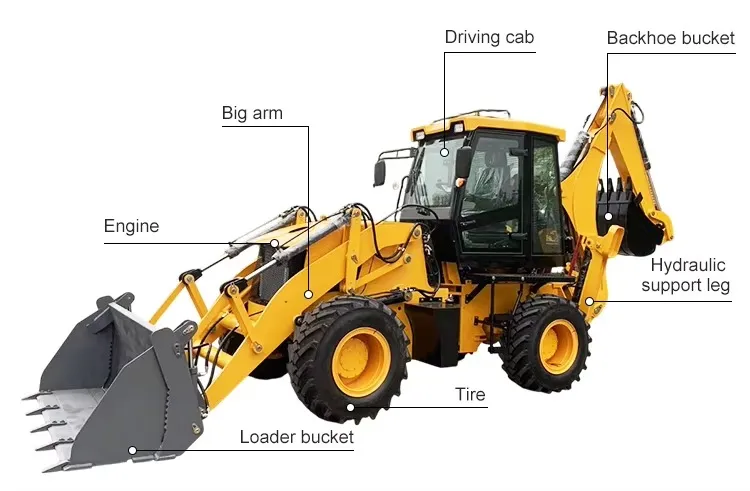 Driving cab

Backhoe bucket

Big arm

Engine

Hydraulic support leg

Tire

Loader bucket