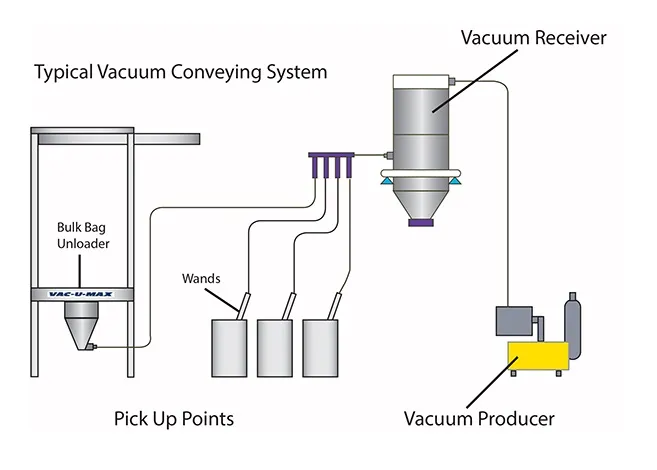 Vacuum Receiver

Typical Vacuum Conveying System

Bulk Bag Unloader

VAC-U-MAX

Wands

Pick Up Points

Vacuum Producer