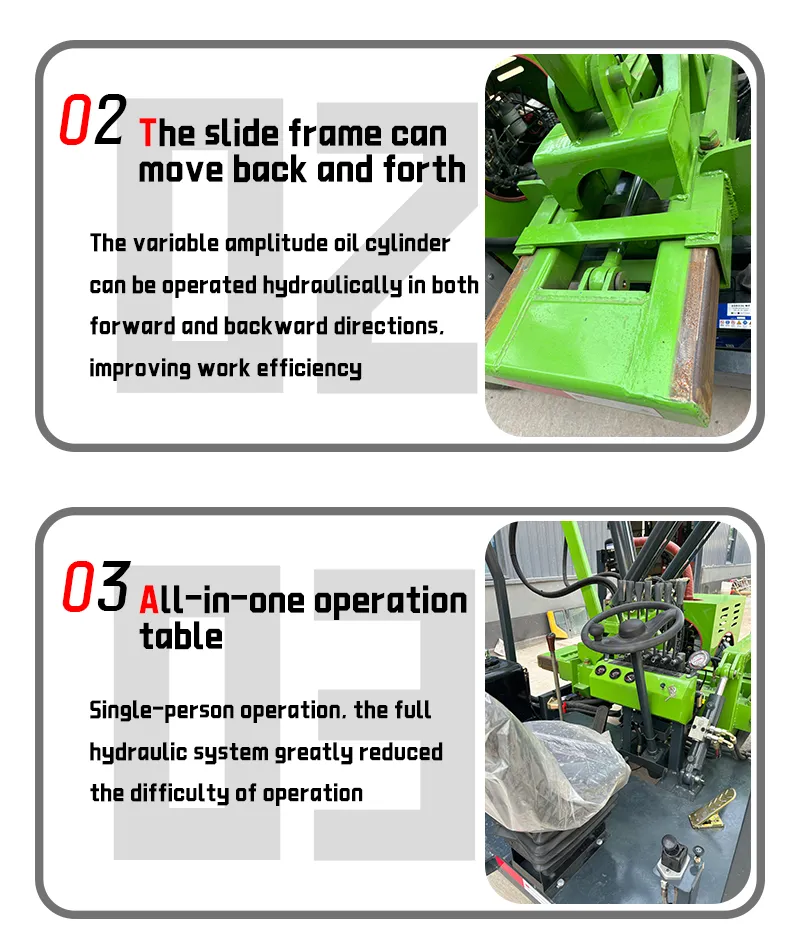 02 The slide frame can move back and forth

The variable amplitude oil cylinder can be operated hydraulically in both forward and backward directions, improving work efficiency

03 All-in-one operation table

Single-person operation, the full hydraulic system greatly reduced the difficulty of operation