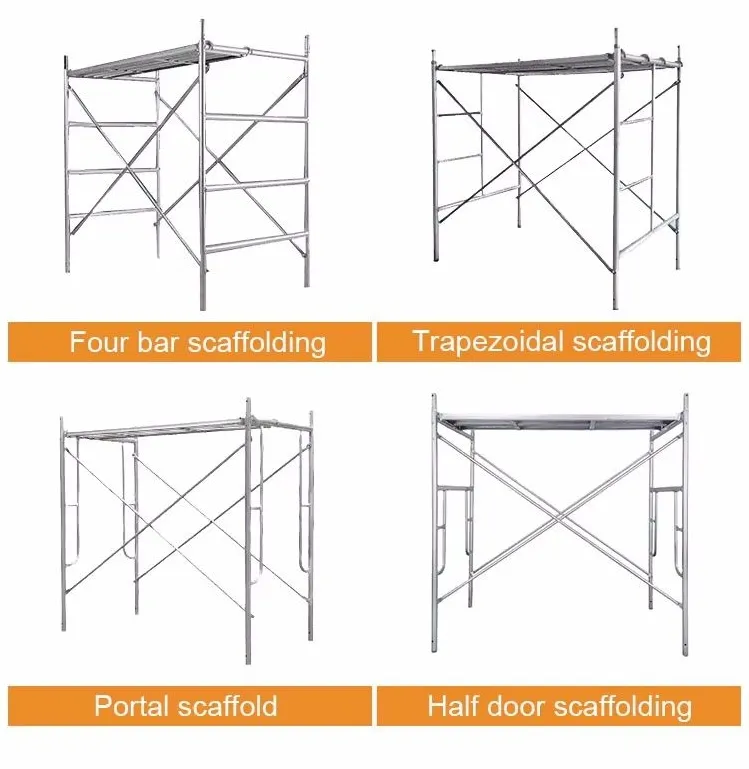 Four bar scaffolding

Trapezoidal scaffolding

Portal scaffold

Half door scaffolding