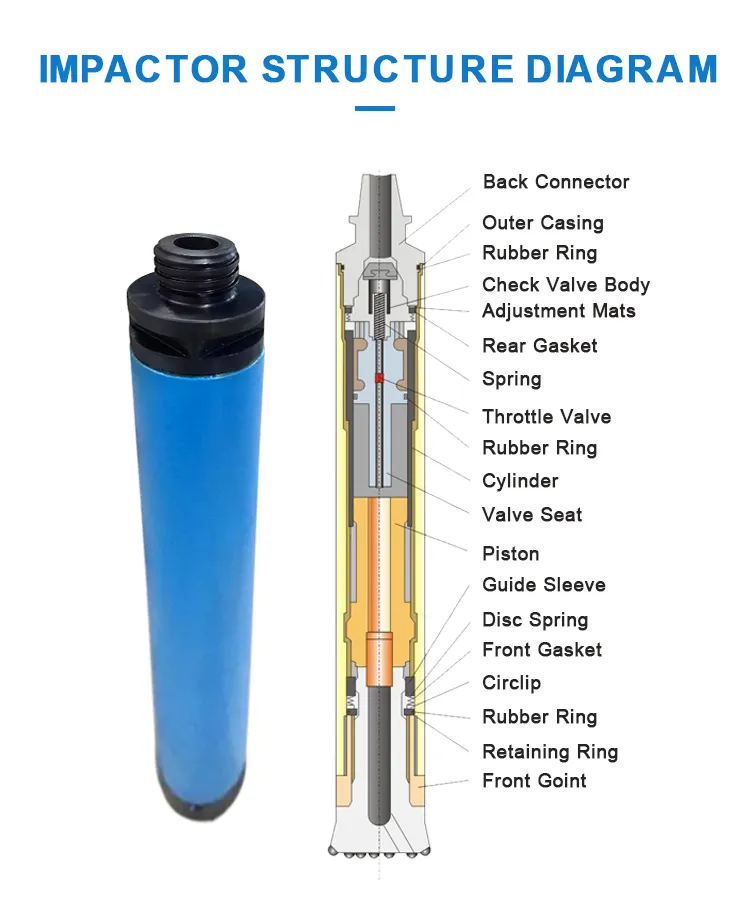 IMPACTOR STRUCTURE DIAGRAM

Back Connector
Outer Casing
Rubber Ring
Check Valve Body
Adjustment Mats
Rear Gasket
Spring
Throttle Valve
Rubber Ring
Cylinder
Valve Seat
Piston
Guide Sleeve
Disc Spring
Front Gasket
Circlip
Rubber Ring
Retaining Ring
Front Goint