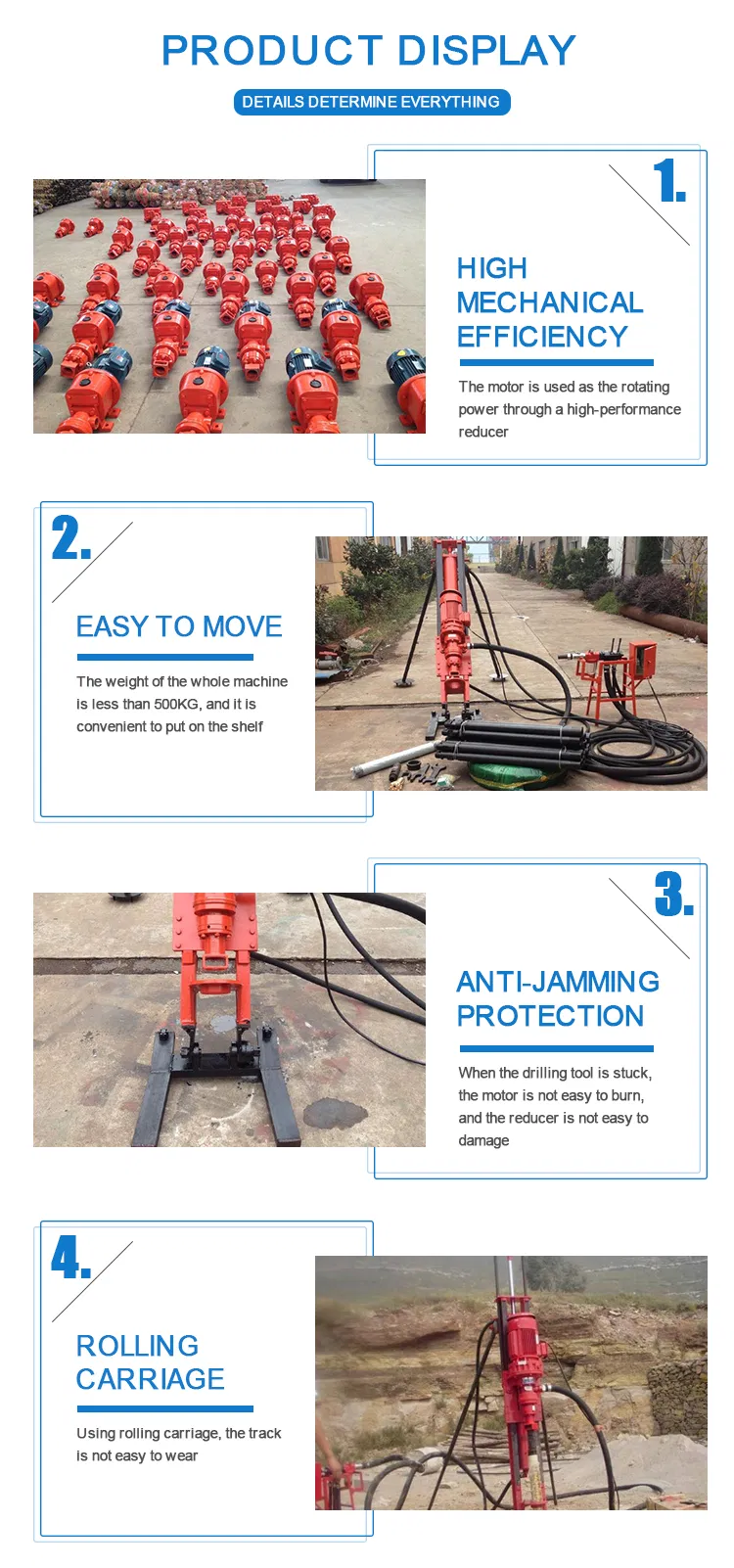 PRODUCT DISPLAY

DETAILS DETERMINE EVERYTHING

1.

HIGH MECHANICAL EFFICIENCY

The motor is used as the rotating power through a high-performance reducer

2.

EASY TO MOVE

The weight of the whole machine is less than 500KG, and it is convenient to put on the shelf

3.

ANTI-JAMMING PROTECTION

When the drilling tool is stuck, the motor is not easy to burn, and the reducer is not easy to damage

4.

ROLLING CARRIAGE

Using rolling carriage, the track is not easy to wear