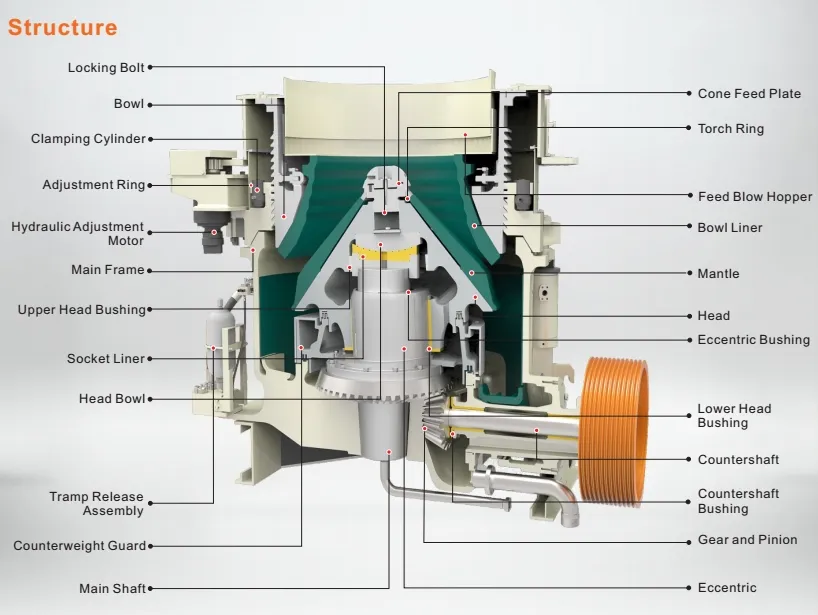 Structure

Locking Bolt
Bowl
Clamping Cylinder
Adjustment Ring
Hydraulic Adjustment Motor
Main Frame
Upper Head Bushing
Socket Liner
Head Bowl
Tramp Release Assembly
Counterweight Guard
Main Shaft

Cone Feed Plate
Torch Ring
Feed Blow Hopper
Bowl Liner
Mantle
Head
Eccentric Bushing
Lower Head Bushing
Countershaft
Countershaft Bushing
Gear and Pinion
Eccentric