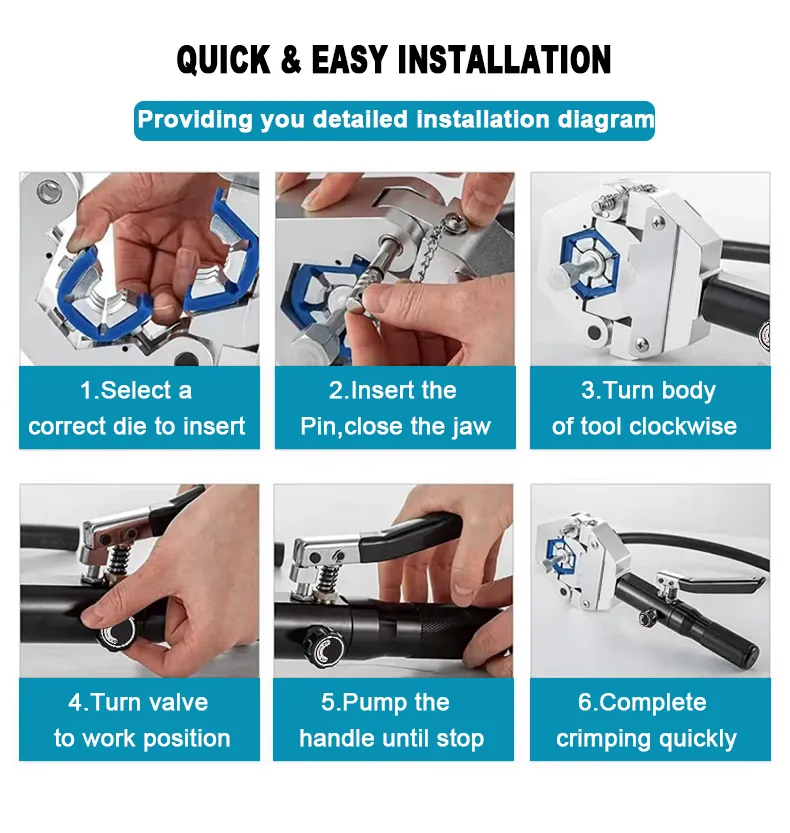 QUICK & EASY INSTALLATION

Providing you detailed installation diagram

1.Select a correct die to insert

2.Insert the Pin,close the jaw

3.Turn body of tool clockwise

4.Turn valve to work position

5.Pump the handle until stop

6.Complete crimping quickly